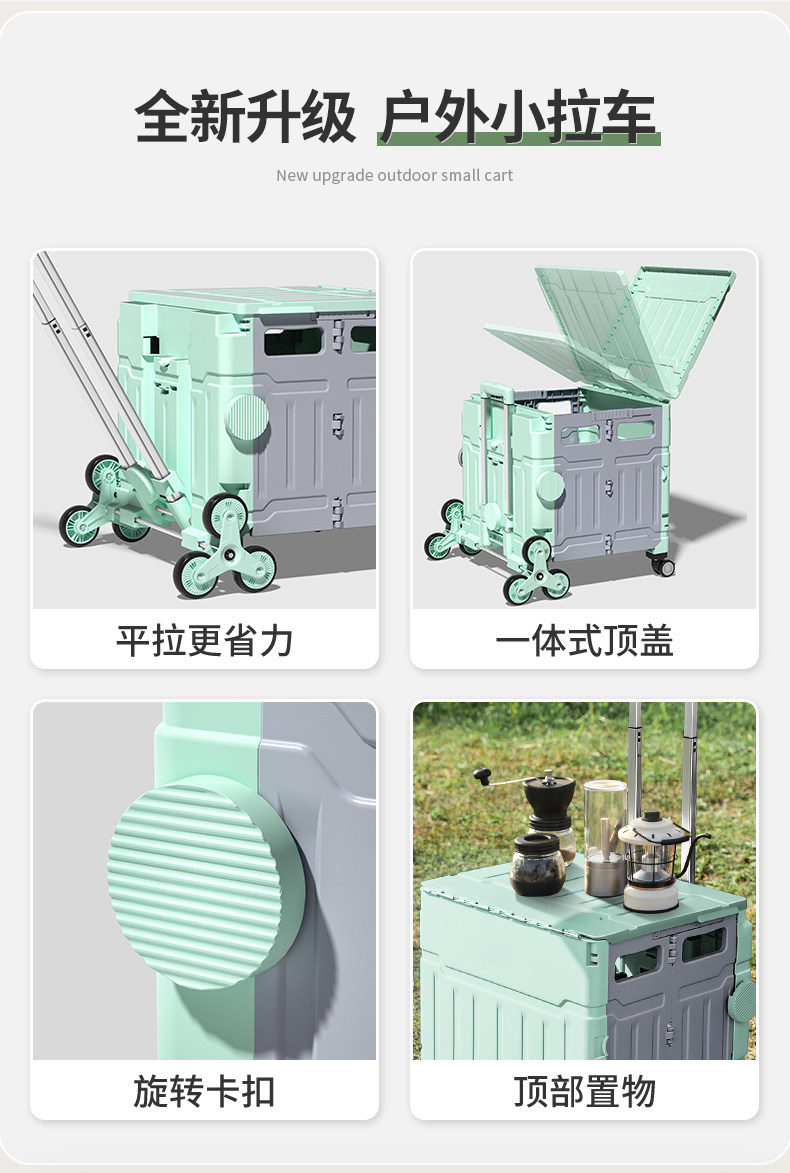 全新升级 户外小拉车

New upgrade outdoor small cart

平拉更省力

一体式顶盖

旋转卡扣

顶部置物