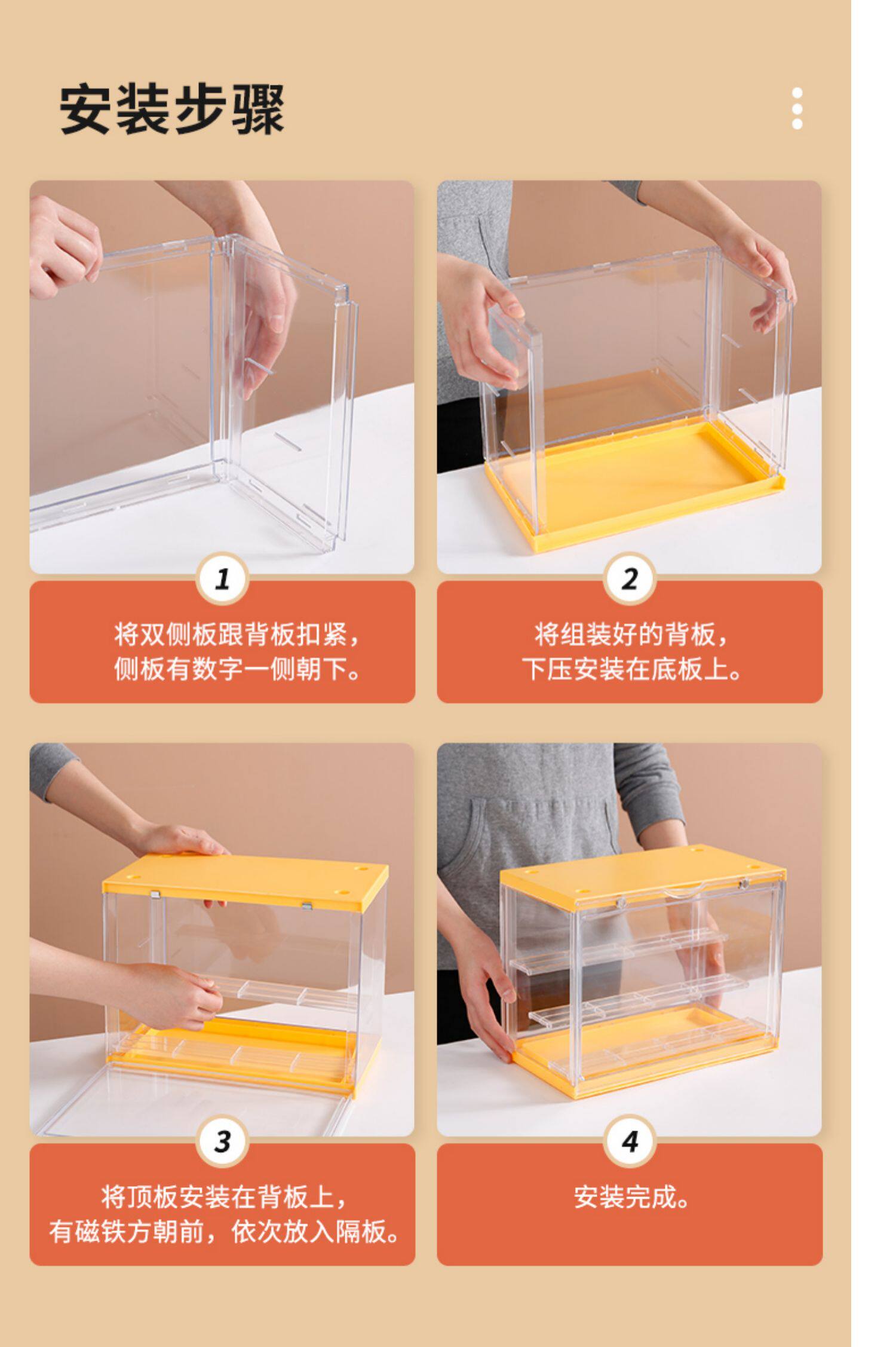 安装步骤

1
将双侧板跟背板扣紧，
侧板有数字一侧朝下。

2
将组装好的背板，
下压安装在底板上。

3
将顶板安装在背板上，
有磁铁方朝前，依次放入隔板。

4
安装完成。