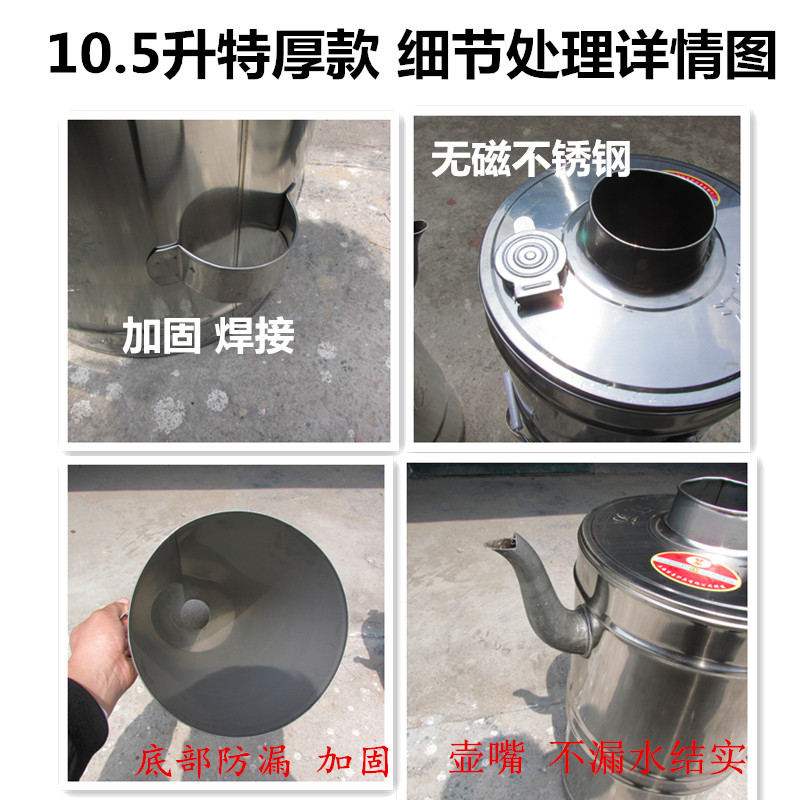 10.5升特厚款 细节处理详情图

加固 焊接

无磁不锈钢

底部防漏 加固

壶嘴 不漏水结实