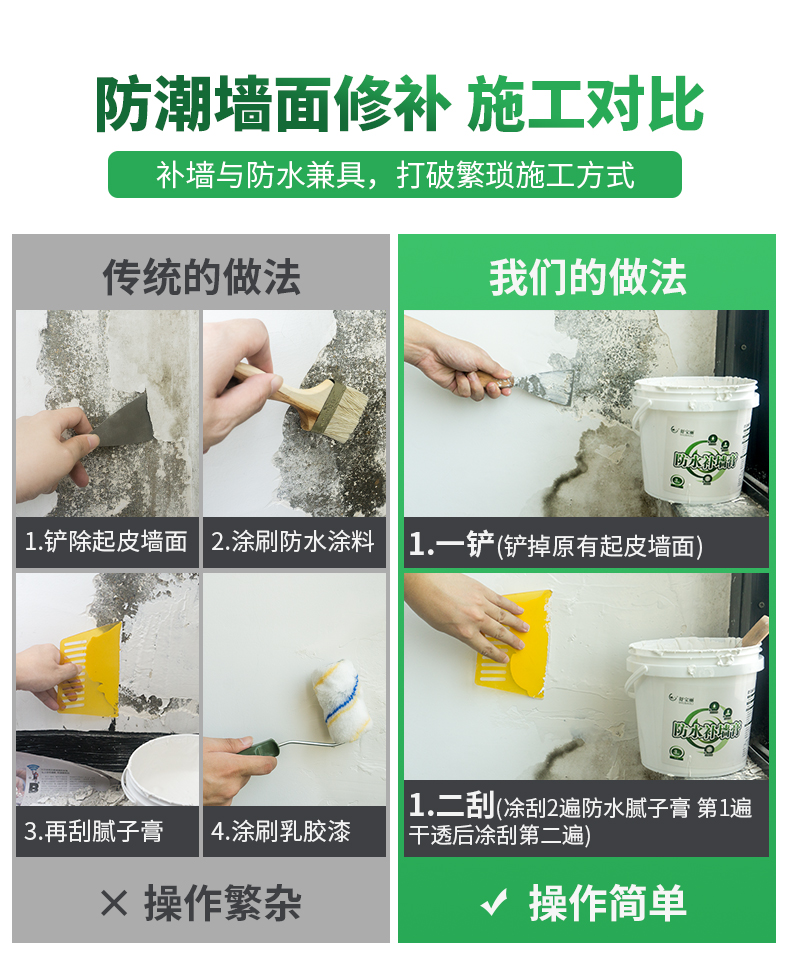 防潮墙面修补 施工对比

补墙与防水兼具，打破繁琐施工方式

传统的做法

1.铲除起皮墙面

2.涂刷防水涂料

3.再刮腻子膏

4.涂刷乳胶漆

× 操作繁杂

我们的做法

防水补墙膏

1.一铲(铲掉原有起皮墙面)

防水补墙膏

1.二刮(涂刮2遍防水腻子膏 第1遍干透后涂刮第二遍)

✓ 操作简单