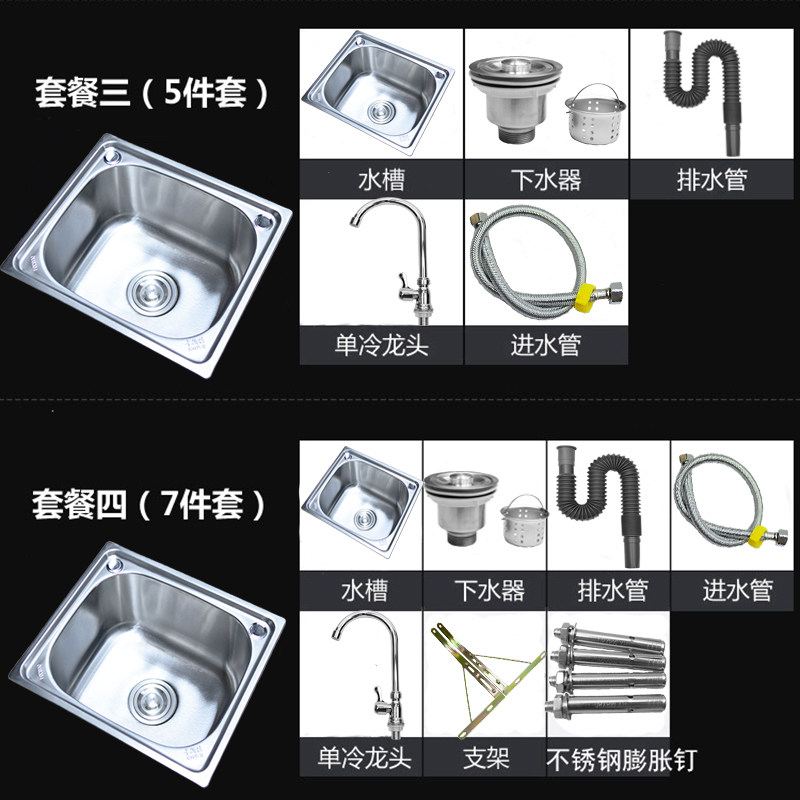 套餐三（5件套）

水槽
下水器
排水管
单冷龙头
进水管

套餐四（7件套）

水槽
下水器
排水管
进水管
单冷龙头
支架
不锈钢膨胀钉