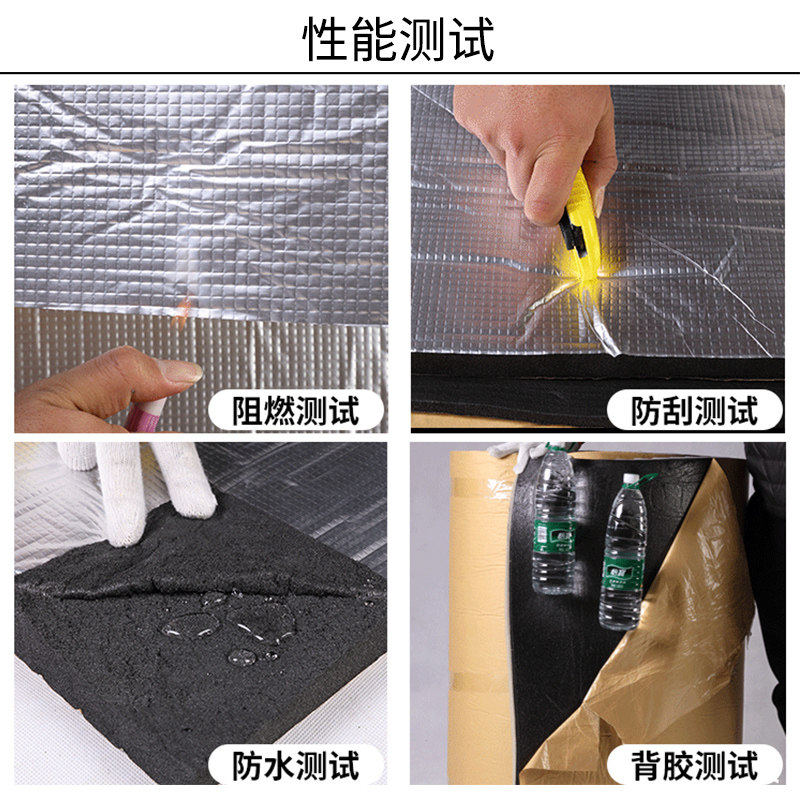 性能测试

阻燃测试

防刮测试

防水测试

背胶测试