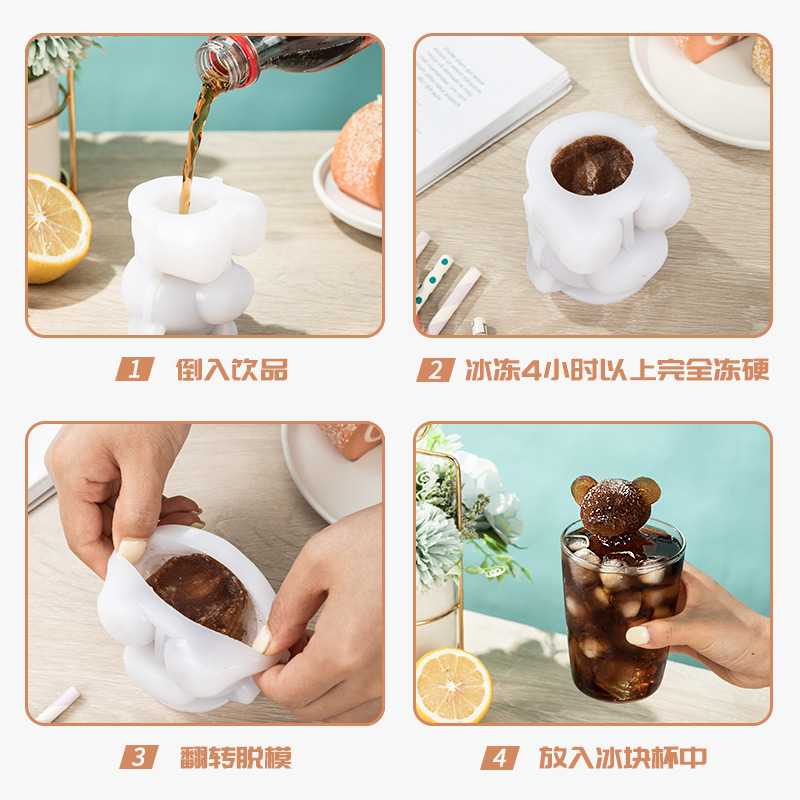 1 倒入饮品

2 冰冻4小时以上完全冻硬

3 翻转脱模

4 放入冰块杯中