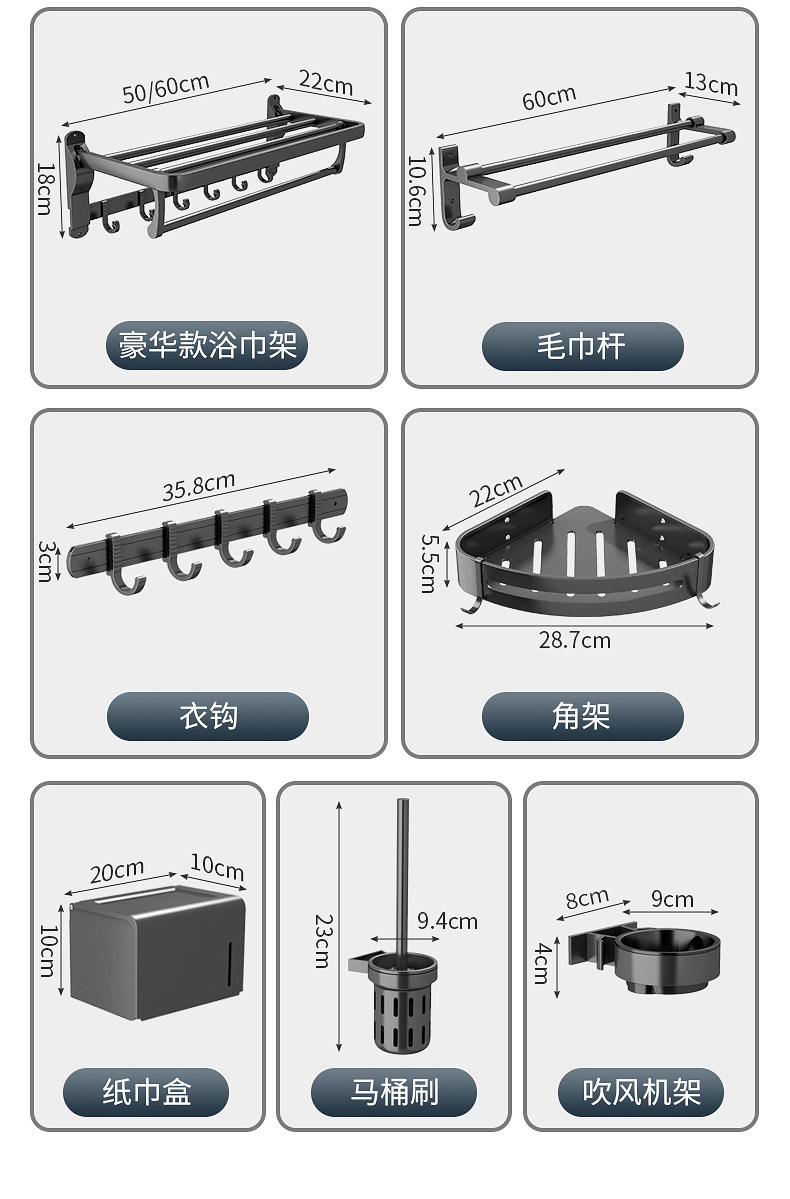 50/60cm
22cm
18cm
豪华款浴巾架

60cm
13cm
10.6cm
毛巾杆

35.8cm
3cm
衣钩

22cm
5.5cm
28.7cm
角架

20cm
10cm
10cm
纸巾盒

23cm
9.4cm
马桶刷

8cm
9cm
4cm
吹风机架