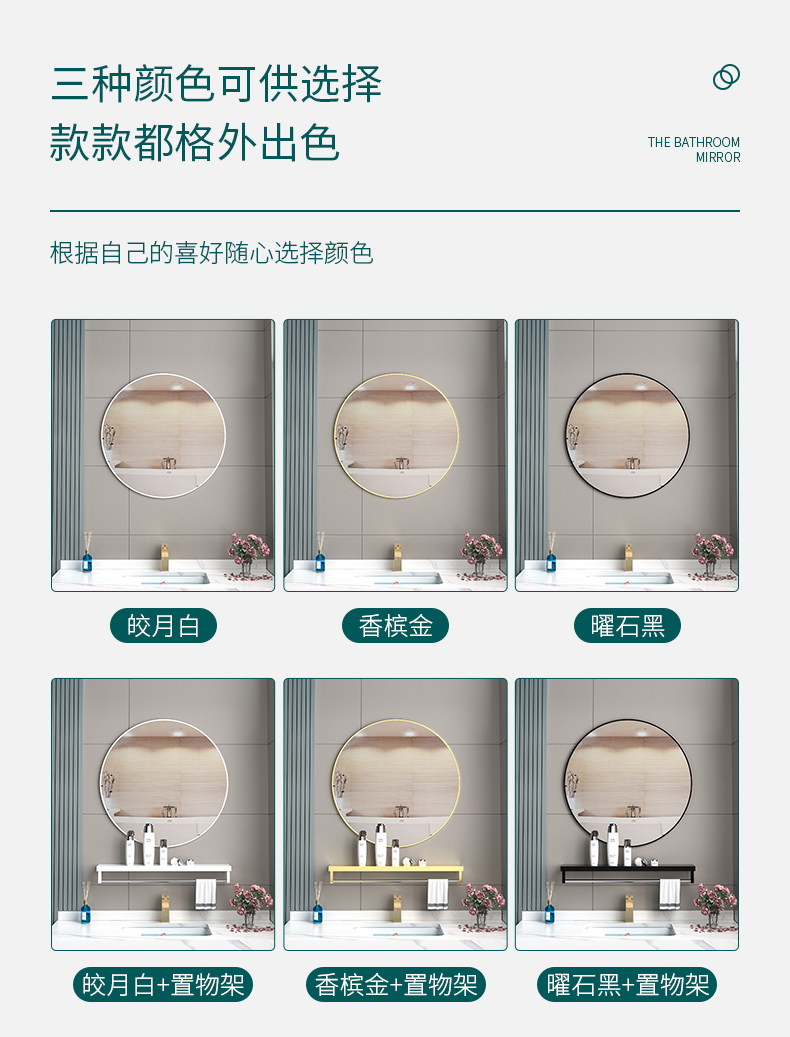 三种颜色可供选择
款款都格外出色

THE BATHROOM
MIRROR

根据自己的喜好随心选择颜色

皎月白

香槟金

曜石黑

皎月白+置物架

香槟金+置物架

曜石黑+置物架