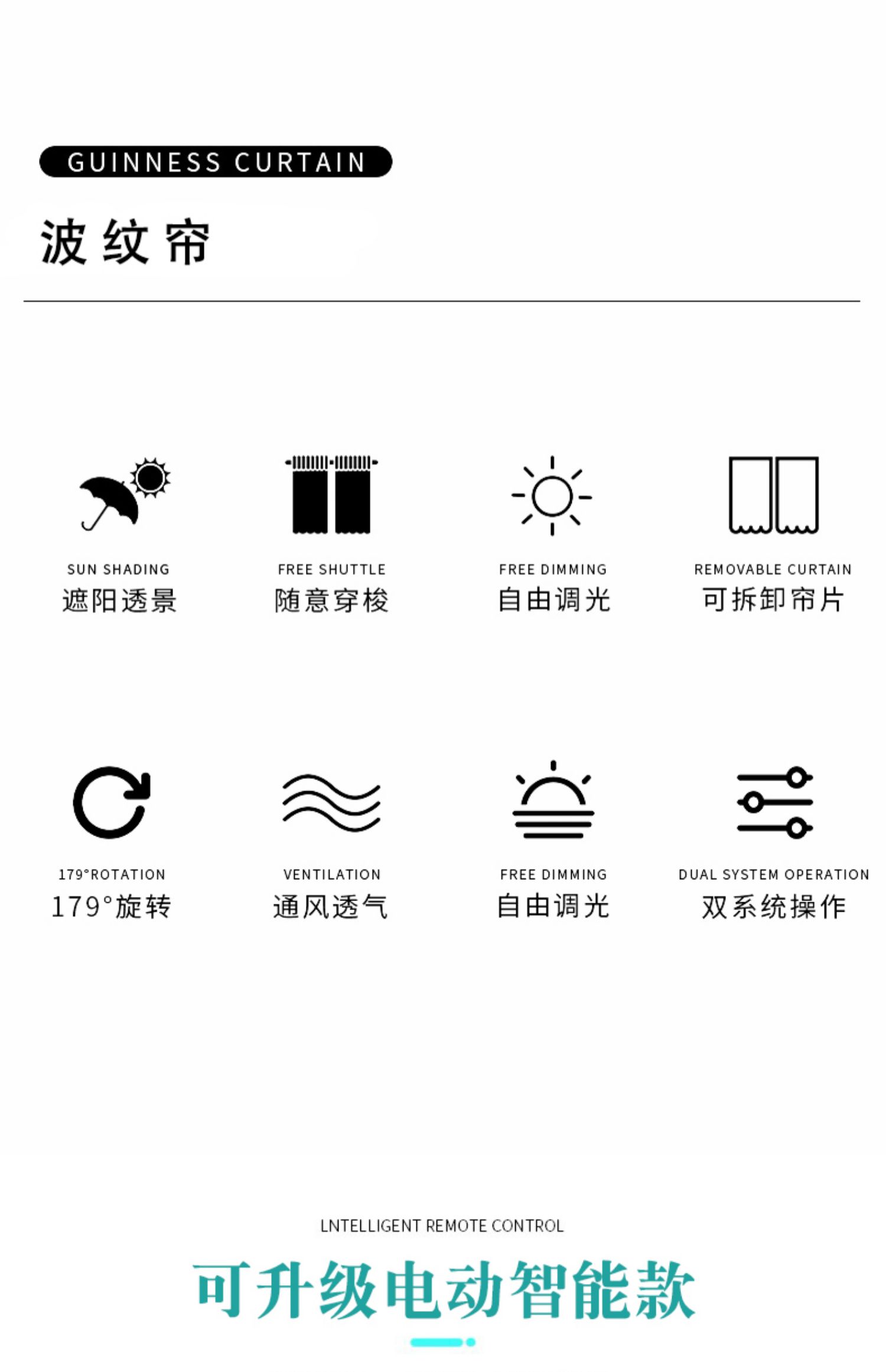 GUINNESS CURTAIN

波纹帘

SUN SHADING
遮阳透景

FREE SHUTTLE
随意穿梭

FREE DIMMING
自由调光

REMOVABLE CURTAIN
可拆卸帘片

179°ROTATION
179°旋转

VENTILATION
通风透气

FREE DIMMING
自由调光

DUAL SYSTEM OPERATION
双系统操作

LNTELLIGENT REMOTE CONTROL

可升级电动智能款