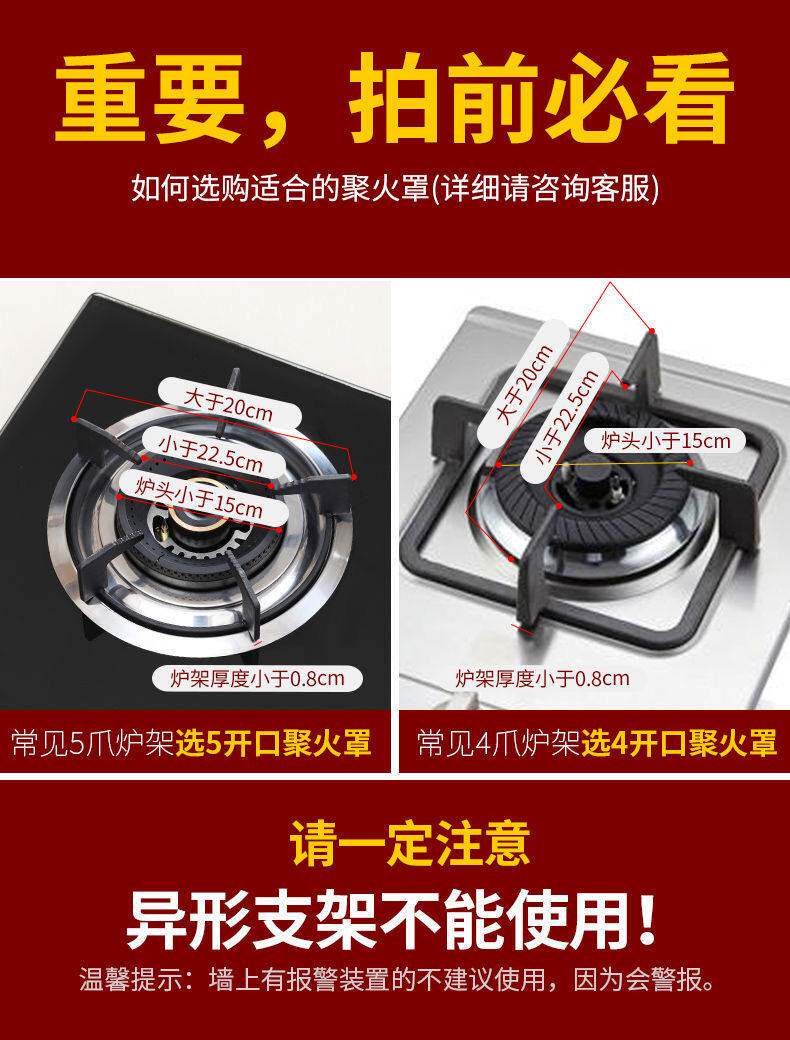 重要，拍前必看

如何选购适合的聚火罩(详细请咨询客服)

大于20cm
小于22.5cm
炉头小于15cm
炉架厚度小于0.8cm
常见5爪炉架选5开口聚火罩

大于20cm
小于22.5cm
炉头小于15cm
炉架厚度小于0.8cm
常见4爪炉架选4开口聚火罩

请一定注意

异形支架不能使用！

温馨提示：墙上有报警装置的不建议使用，因为会警报。