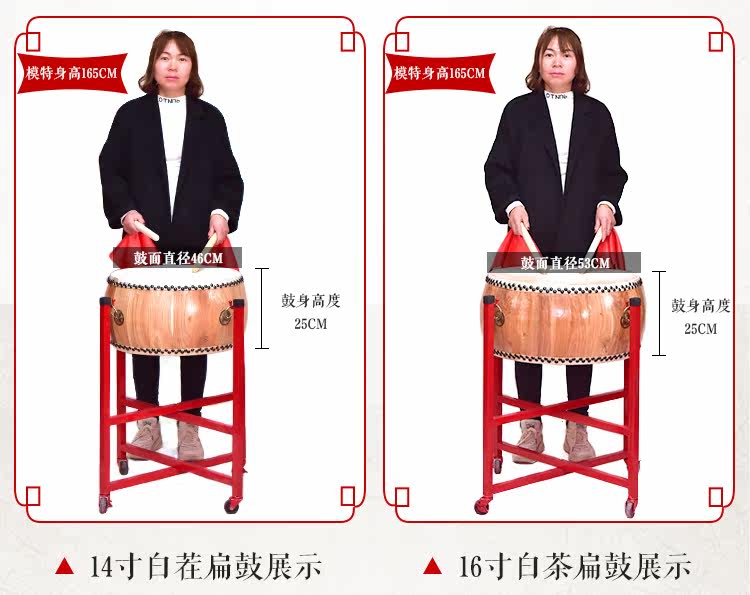 模特身高165CM

鼓面直径46CM

鼓身高度
25CM

▲ 14寸白茬扁鼓展示

模特身高165CM

鼓面直径53CM

鼓身高度
25CM

▲ 16寸白茶扁鼓展示