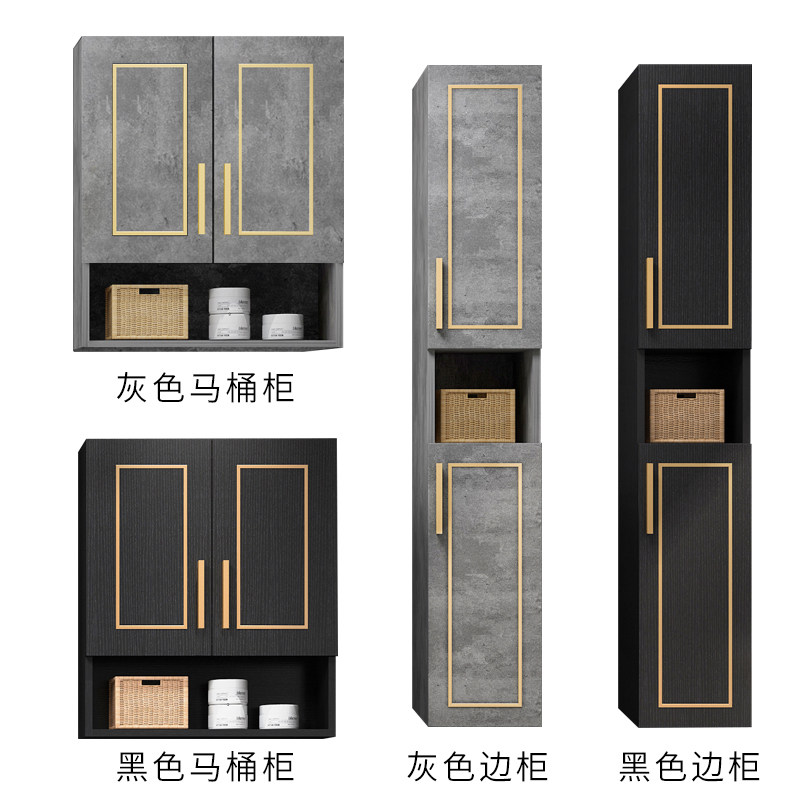 灰色马桶柜

黑色马桶柜

灰色边柜

黑色边柜