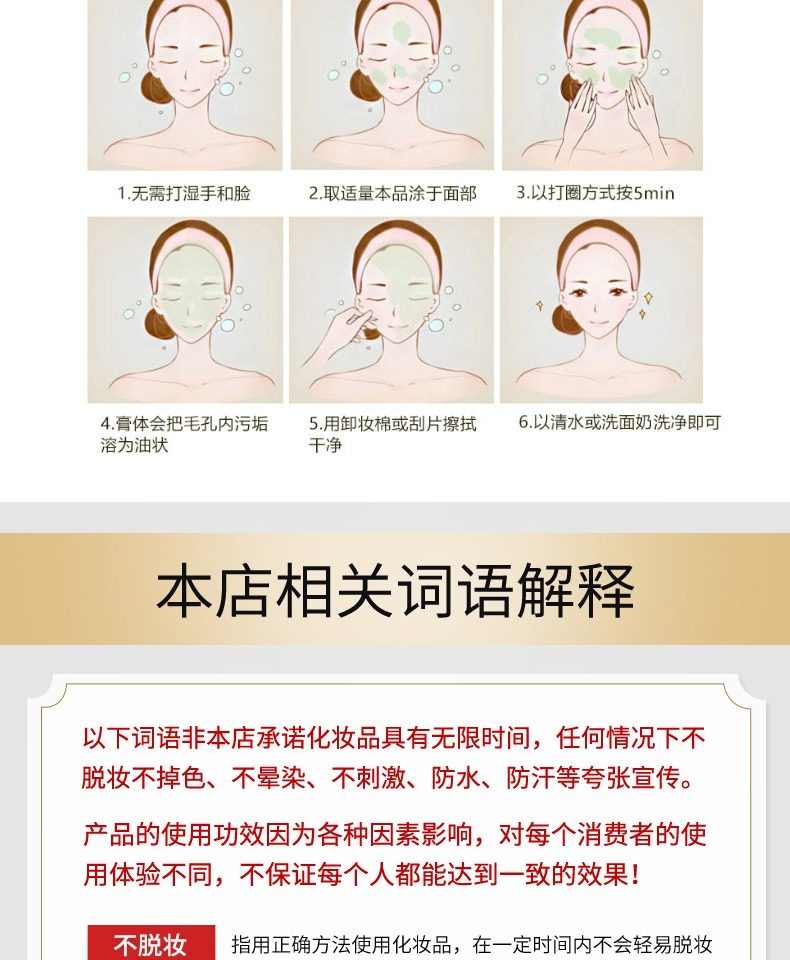 1.无需打湿手和脸

2.取适量本品涂于面部

3.以打圈方式按5min

4.膏体会把毛孔内污垢溶为油状

5.用卸妆棉或刮片擦拭干净

6.以清水或洗面奶洗净即可

本店相关词语解释

以下词语非本店承诺化妆品具有无限时间，任何情况下不脱妆不掉色、不晕染、不刺激、防水、防汗等夸张宣传。

产品的使用功效因为各种因素影响，对每个消费者的使用体验不同，不保证每个人都能达到一致的效果！

不脱妆 指用正确方法使用化妆品，在一定时间内不会轻易脱妆