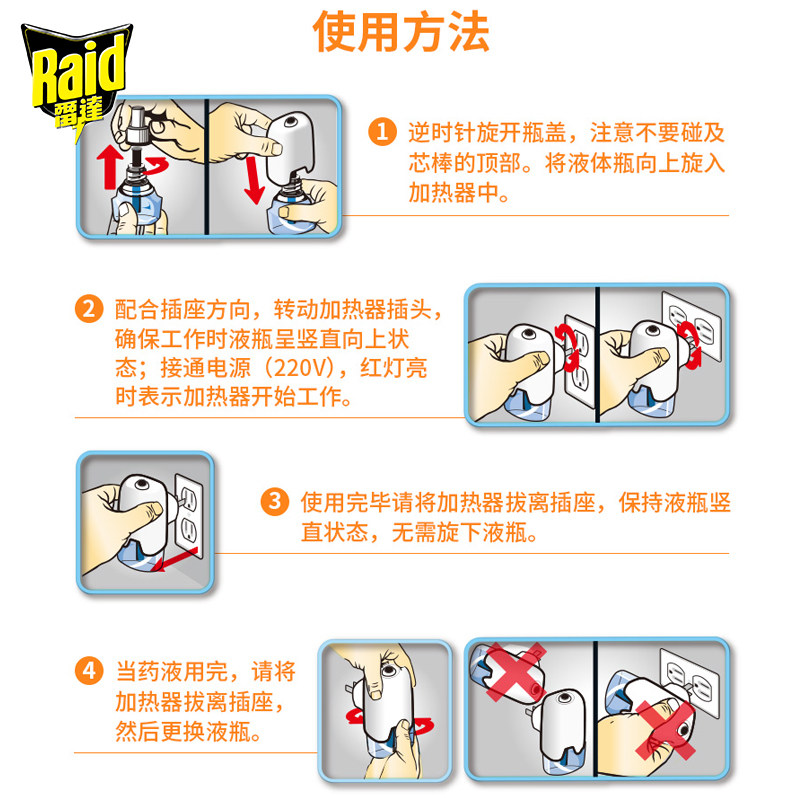 Raid 雷達

使用方法

1 逆时针旋开瓶盖，注意不要碰及芯棒的顶部。将液体瓶向上旋入加热器中。

2 配合插座方向，转动加热器插头，确保工作时液瓶呈竖直向上状态；接通电源（220V），红灯亮时表示加热器开始工作。

3 使用完毕请将加热器拔离插座，保持液瓶竖直状态，无需旋下液瓶。

4 当药液用完，请将加热器拔离插座，然后更换液瓶。