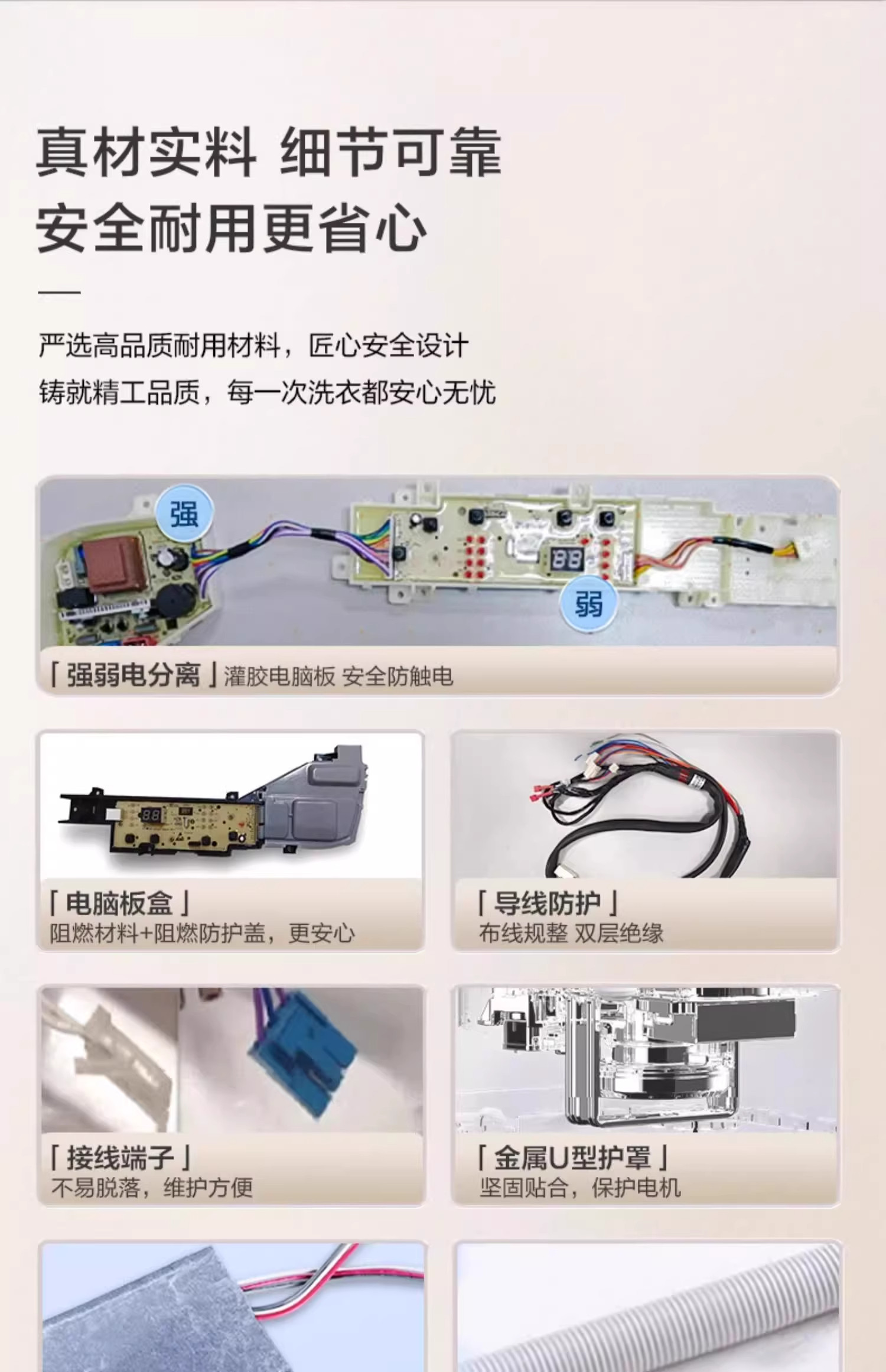 真材实料 细节可靠
安全耐用更省心

严选高品质耐用材料，匠心安全设计
铸就精工品质，每一次洗衣都安心无忧

强

弱

「强弱电分离」灌胶电脑板 安全防触电

「电脑板盒」
阻燃材料+阻燃防护盖，更安心

「导线防护」
布线规整 双层绝缘

「接线端子」
不易脱落，维护方便

「金属U型护罩」
坚固贴合，保护电机