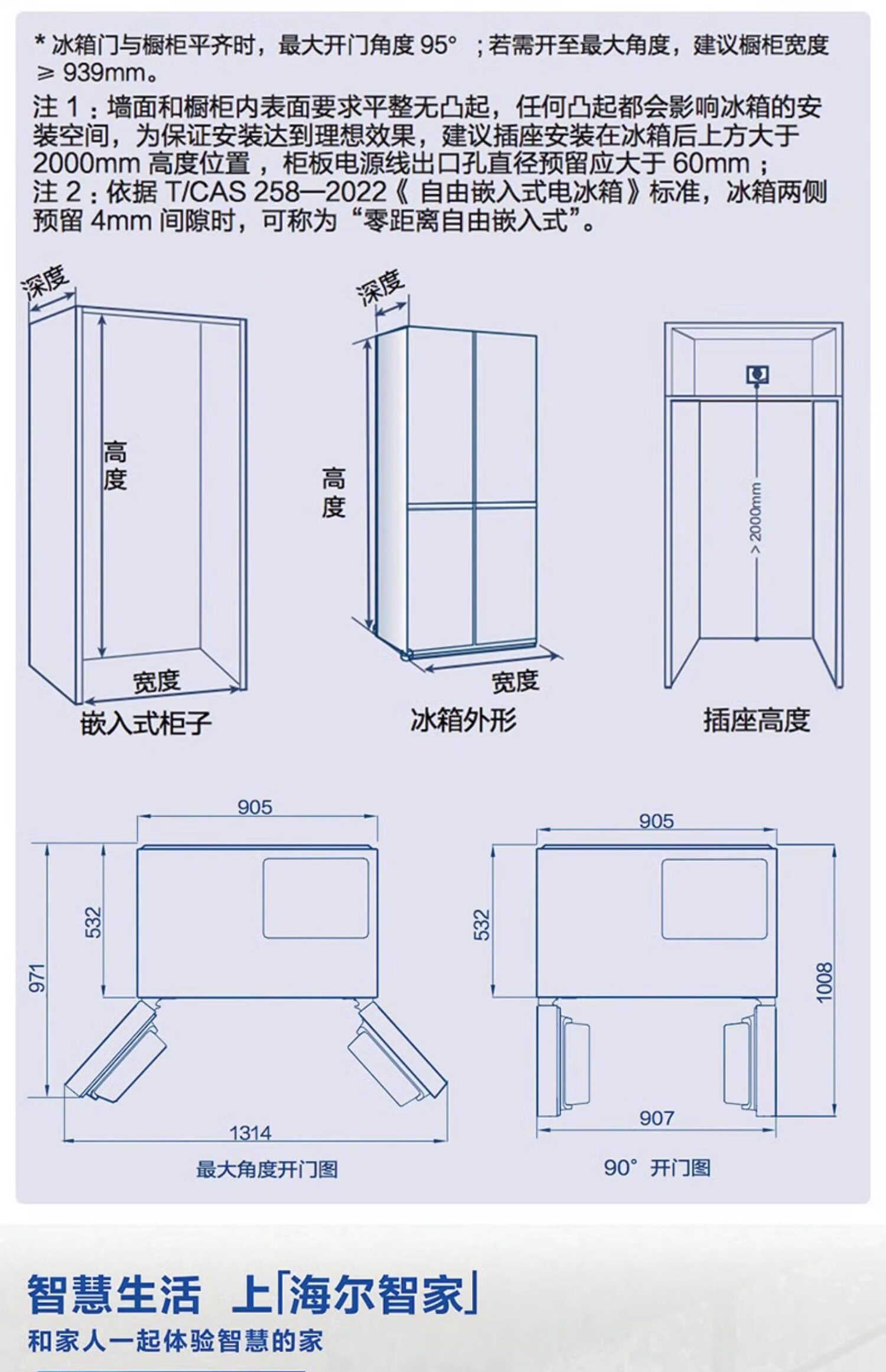 * 冰箱门与橱柜平齐时，最大开门角度 95° ；若需开至最大角度，建议橱柜宽度 ≥ 939mm。

注 1：墙面和橱柜内表面要求平整无凸起，任何凸起都会影响冰箱的安装空间，为保证安装达到理想效果，建议插座安装在冰箱后上方大于 2000mm 高度位置，柜板电源线出口孔直径预留应大于 60mm；

注 2：依据 T/CAS 258—2022《 自由嵌入式电冰箱》标准，冰箱两侧预留 4mm 间隙时，可称为“零距离自由嵌入式”。

深度
高度
宽度
嵌入式柜子

深度
高度
宽度
冰箱外形

> 2000mm
插座高度

905
532
971
1314
最大角度开门图

905
532
1008
907
90° 开门图

智慧生活 上「海尔智家」
和家人一起体验智慧的家