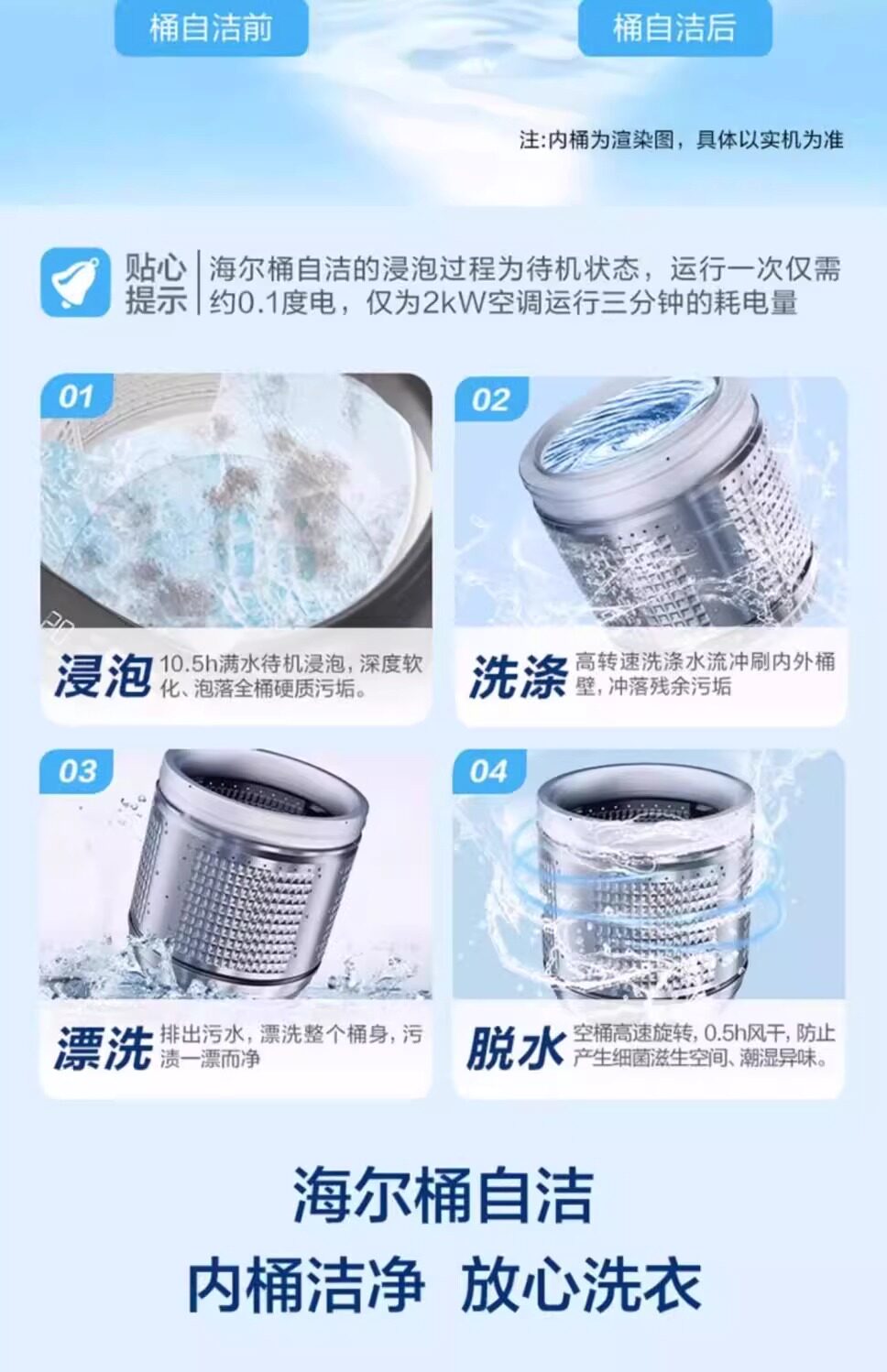 桶自洁前

桶自洁后

注:内桶为渲染图，具体以实机为准

贴心提示

海尔桶自洁的浸泡过程为待机状态，运行一次仅需约0.1度电，仅为2kW空调运行三分钟的耗电量

01

浸泡 10.5h满水待机浸泡，深度软化、泡落全桶硬质污垢。

02

洗涤 高转速洗涤水流冲刷内外桶壁，冲落残余污垢

03

漂洗 排出污水，漂洗整个桶身，污渍一漂而净

04

脱水 空桶高速旋转，0.5h风干，防止产生细菌滋生空间、潮湿异味。

海尔桶自洁

内桶洁净 放心洗衣