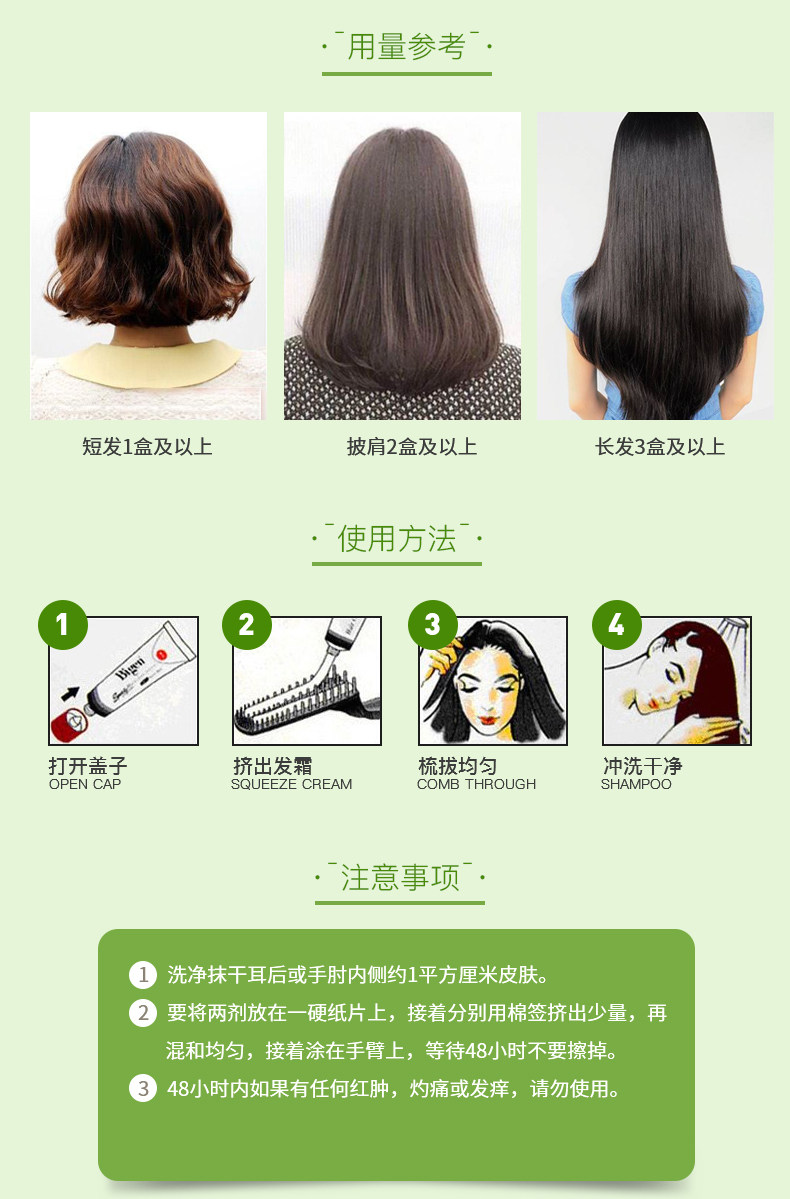 用量参考

短发1盒及以上

披肩2盒及以上

长发3盒及以上

使用方法

1
Bigen
打开盖子
OPEN CAP

2
挤出发霜
SQUEEZE CREAM

3
梳拔均匀
COMB THROUGH

4
冲洗干净
SHAMPOO

注意事项

1 洗净抹干耳后或手肘内侧约1平方厘米皮肤。

2 要将两剂放在一硬纸片上，接着分别用棉签挤出少量，再混和均匀，接着涂在手臂上，等待48小时不要擦掉。

3 48小时内如果有任何红肿，灼痛或发痒，请勿使用。