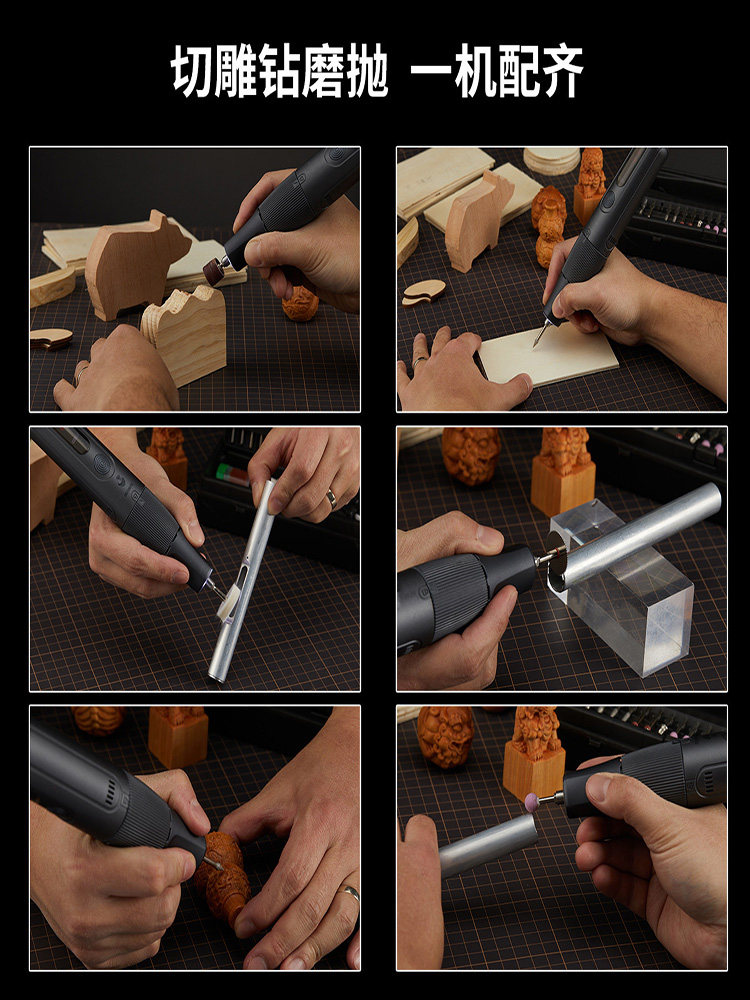 切雕钻磨抛 一机配齐