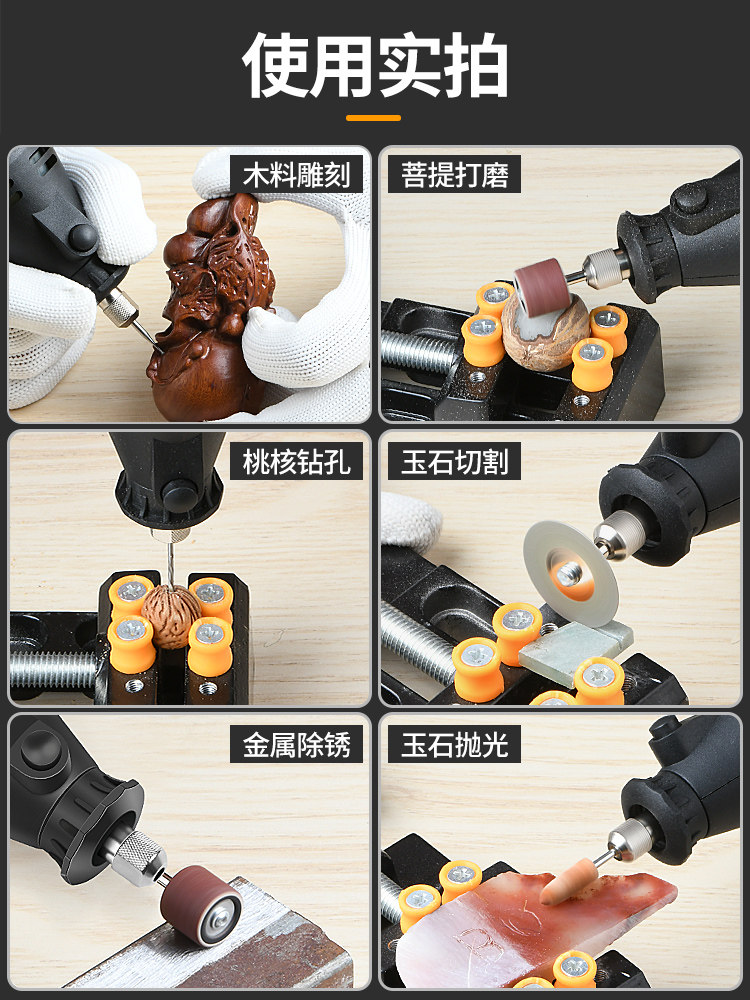 使用实拍

木料雕刻

菩提打磨

桃核钻孔

玉石切割

金属除锈

玉石抛光