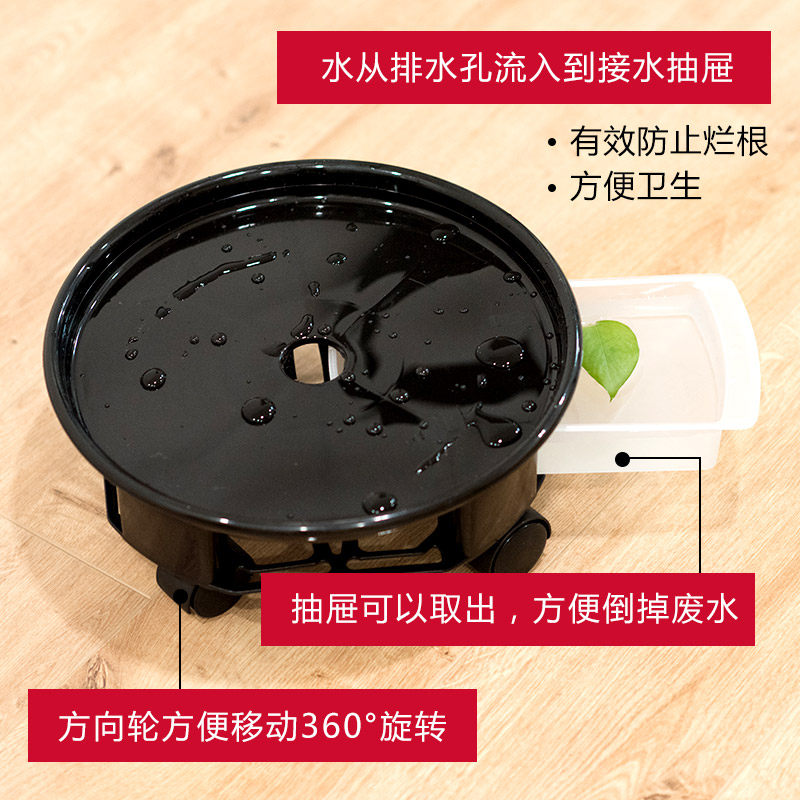 水从排水孔流入到接水抽屉

• 有效防止烂根
• 方便卫生

抽屉可以取出，方便倒掉废水

方向轮方便移动360°旋转