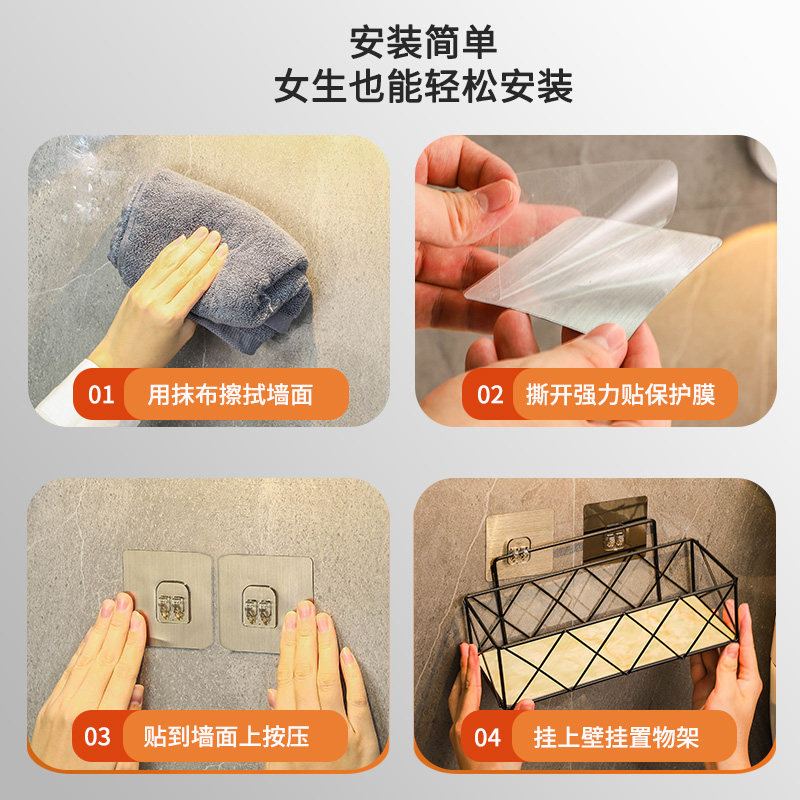 安装简单
女生也能轻松安装

01 用抹布擦拭墙面

02 撕开强力贴保护膜

03 贴到墙面上按压

04 挂上壁挂置物架