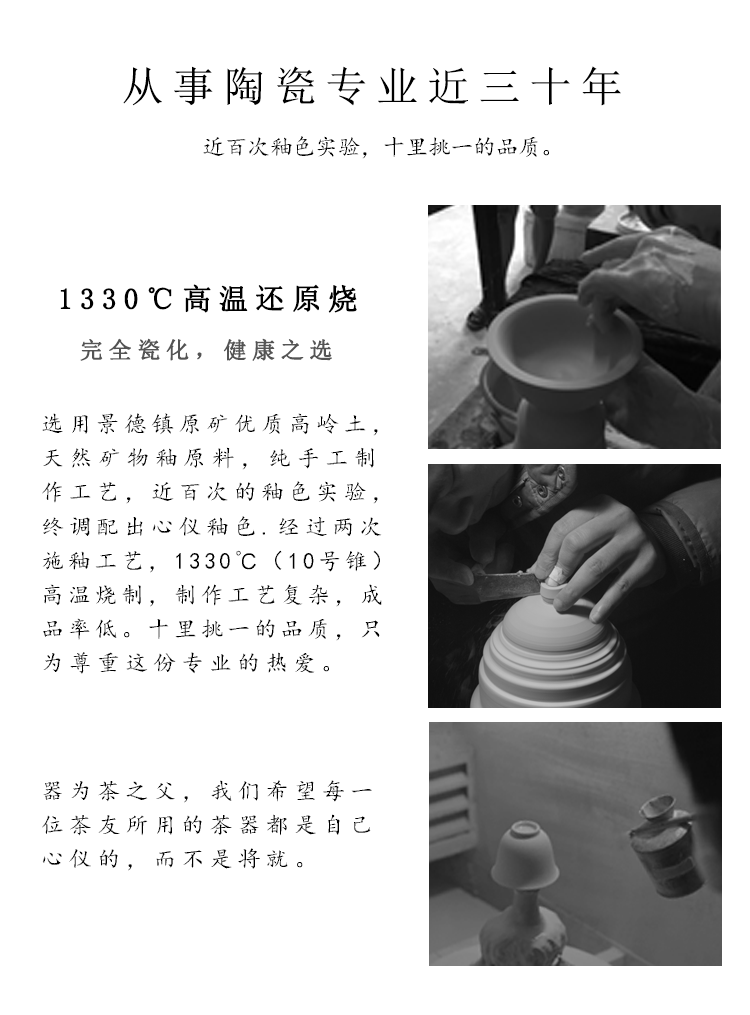 从事陶瓷专业近三十年

近百次釉色实验，十里挑一的品质。

1330℃高温还原烧

完全瓷化，健康之选

选用景德镇原矿优质高岭土，天然矿物釉原料，纯手工制作工艺，近百次的釉色实验，终调配出心仪釉色.经过两次施釉工艺，1330℃（10号锥）高温烧制，制作工艺复杂，成品率低。十里挑一的品质，只为尊重这份专业的热爱。

器为茶之父，我们希望每一位茶友所用的茶器都是自已心仪的，而不是将就。