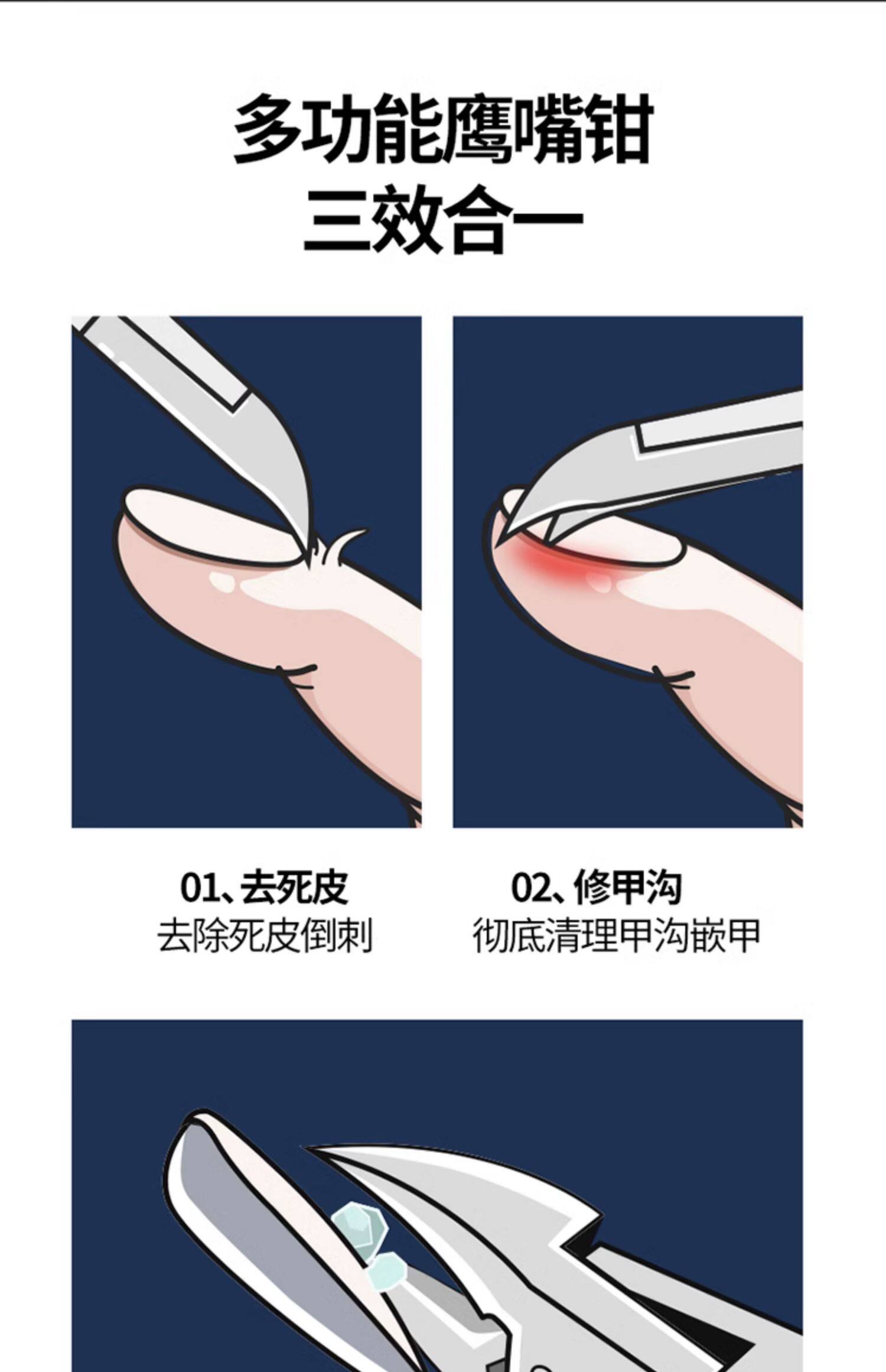 多功能鹰嘴钳
三效合一

01、去死皮
去除死皮倒刺

02、修甲沟
彻底清理甲沟嵌甲