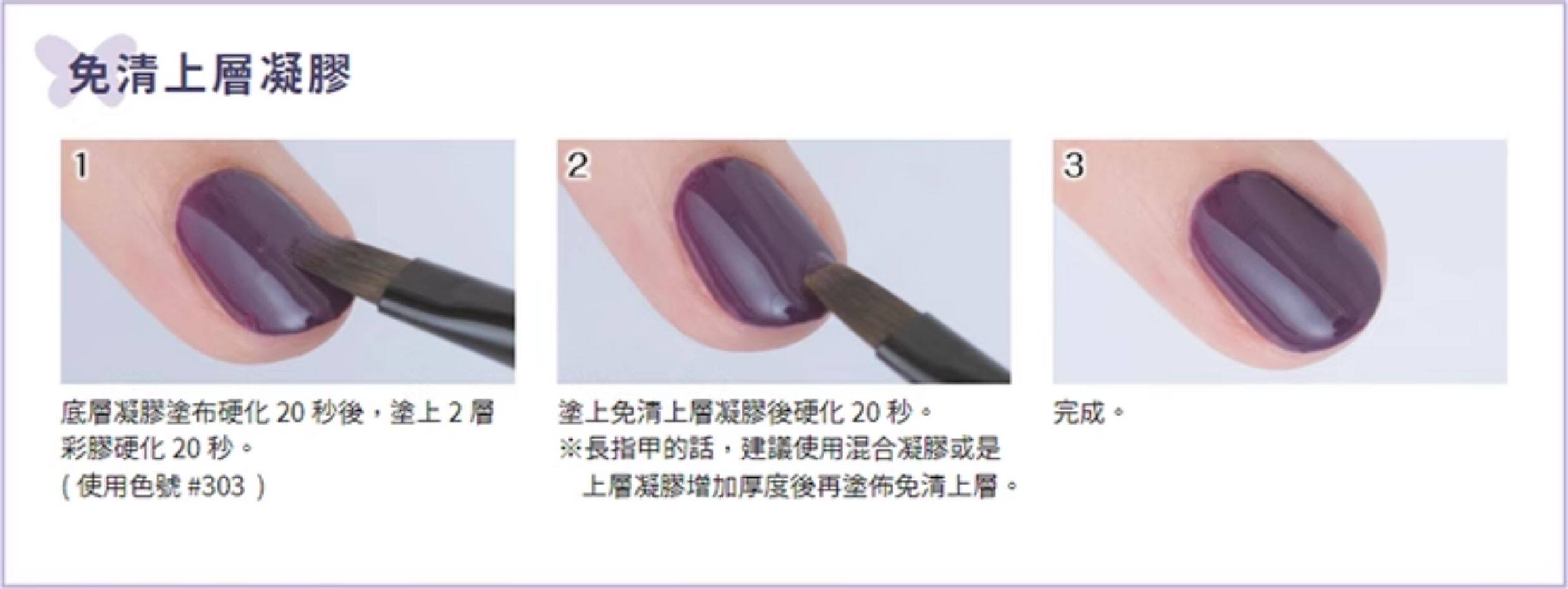 免清上層凝膠

1

底層凝膠塗布硬化 20 秒後，塗上 2 層彩膠硬化 20 秒。
( 使用色號 #303 )

2

塗上免清上層凝膠後硬化 20 秒。
※長指甲的話，建議使用混合凝膠或是上層凝膠增加厚度後再塗佈免清上層。

3

完成。