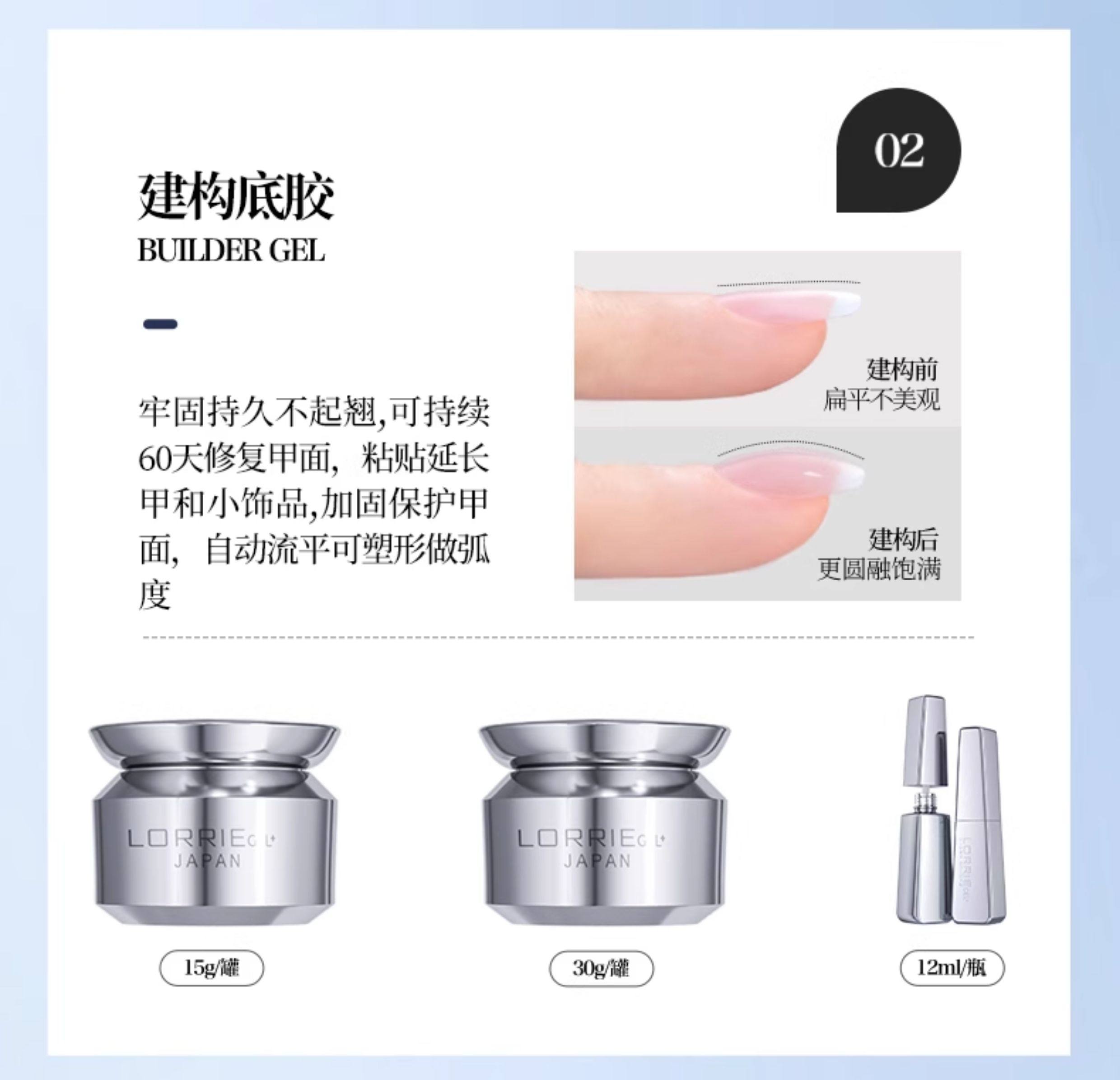 02

建构底胶
BUILDER GEL

牢固持久不起翘,可持续60天修复甲面，粘贴延长甲和小饰品,加固保护甲面，自动流平可塑形做弧度

建构前
扁平不美观

建构后
更圆融饱满

LORRIE GL+
JAPAN

LORRIE GL+
JAPAN

LORRIE GL+

15g/罐

30g/罐

12ml/瓶