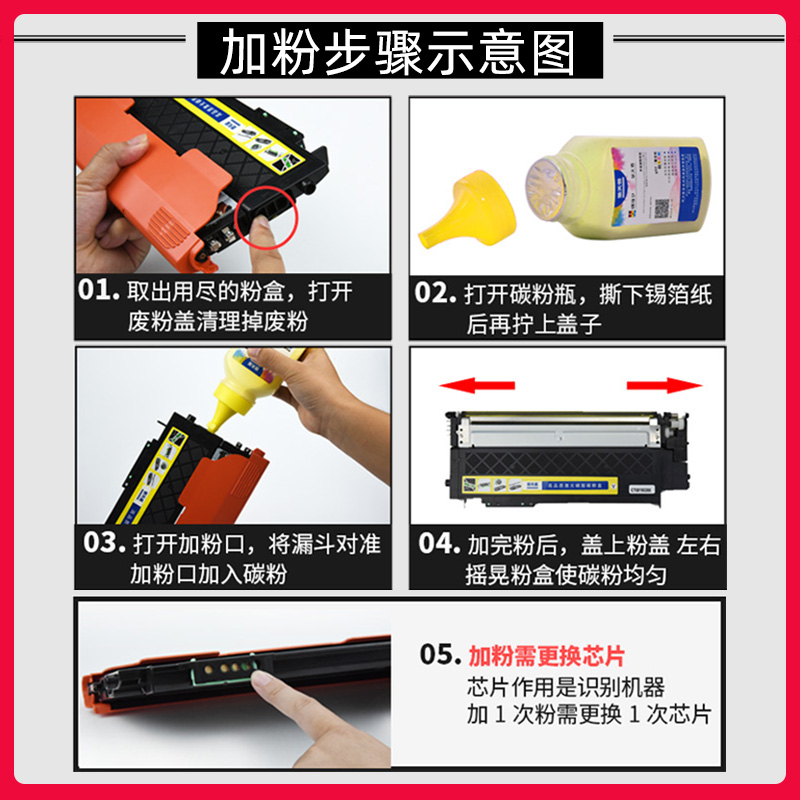 加粉步骤示意图

01. 取出用尽的粉盒，打开废粉盖清理掉废粉

02. 打开碳粉瓶，撕下锡箔纸后再拧上盖子

03. 打开加粉口，将漏斗对准加粉口加入碳粉

04. 加完粉后，盖上粉盖 左右摇晃粉盒使碳粉均匀

05. 加粉需更换芯片
芯片作用是识别机器
加 1 次粉需更换 1 次芯片