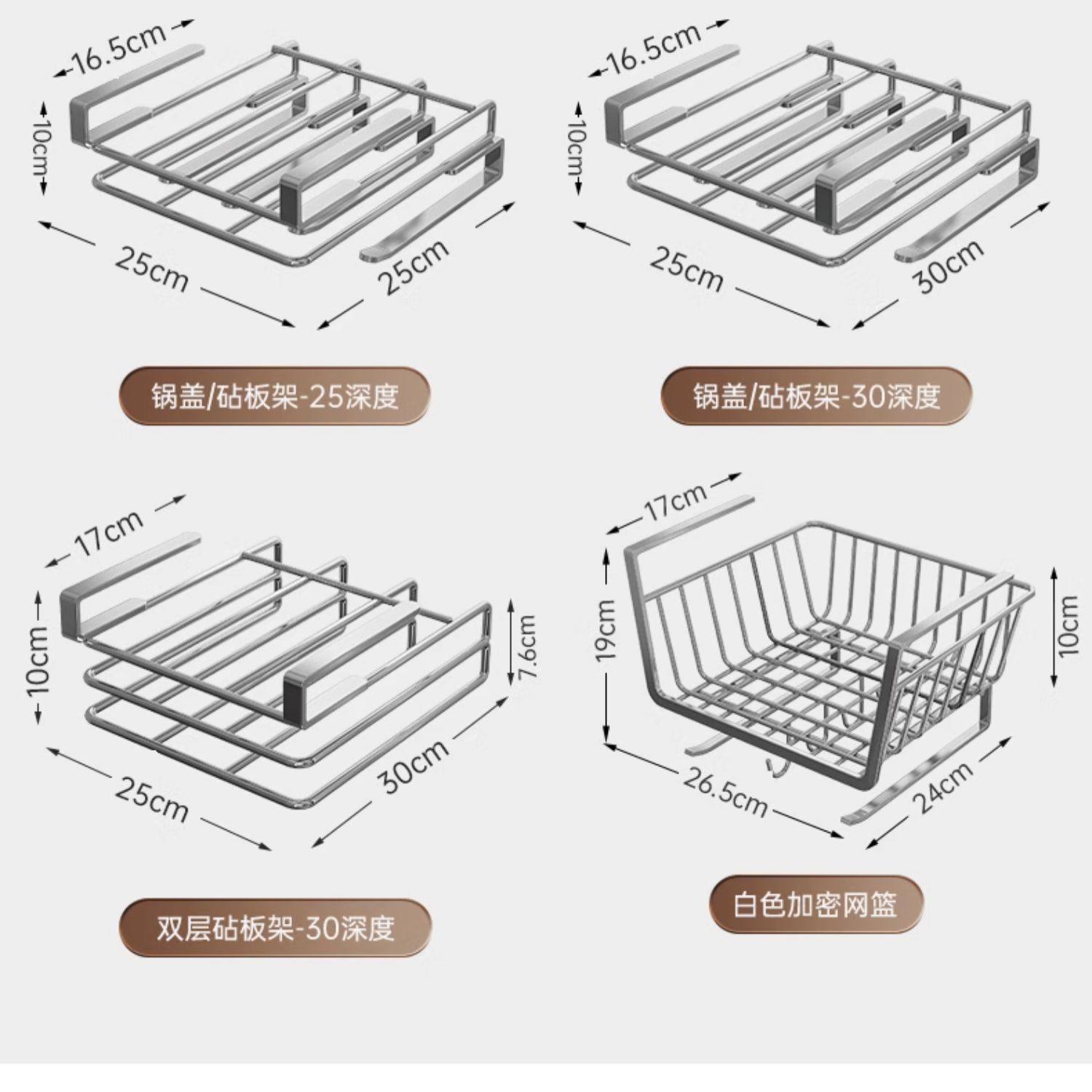 16.5cm
10cm
25cm
25cm
锅盖/砧板架-25深度

16.5cm
10cm
25cm
30cm
锅盖/砧板架-30深度

17cm
10cm
7.6cm
25cm
30cm
双层砧板架-30深度

17cm
19cm
10cm
26.5cm
24cm
白色加密网篮