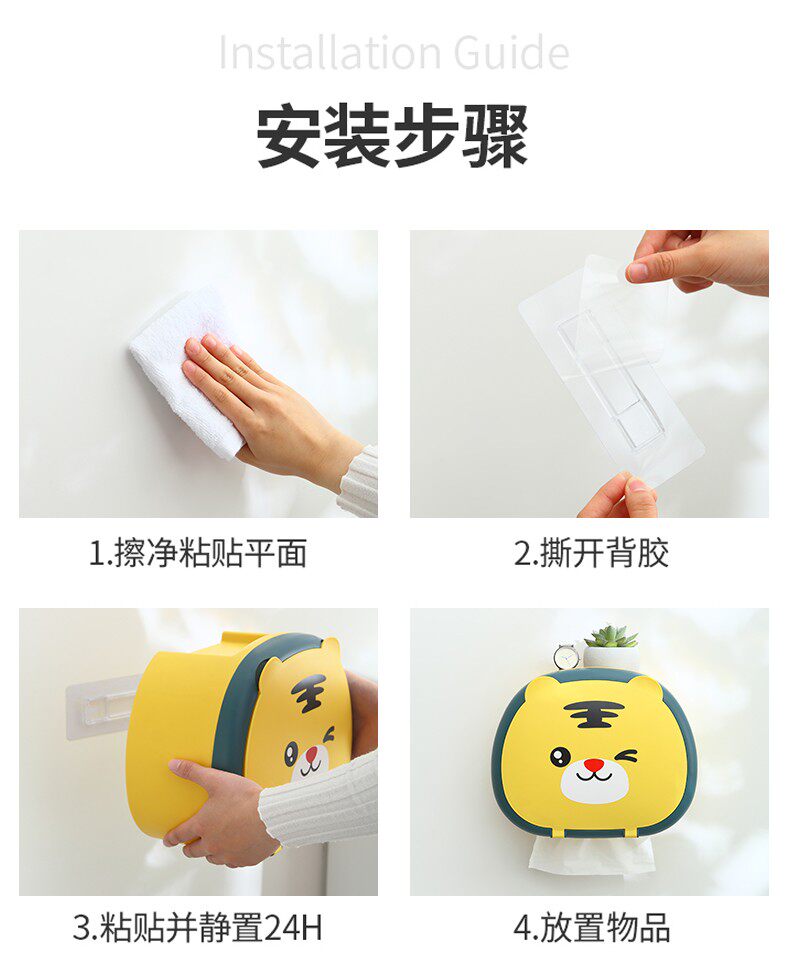 Installation Guide

安装步骤

1.擦净粘贴平面

2.撕开背胶

3.粘贴并静置24H

4.放置物品