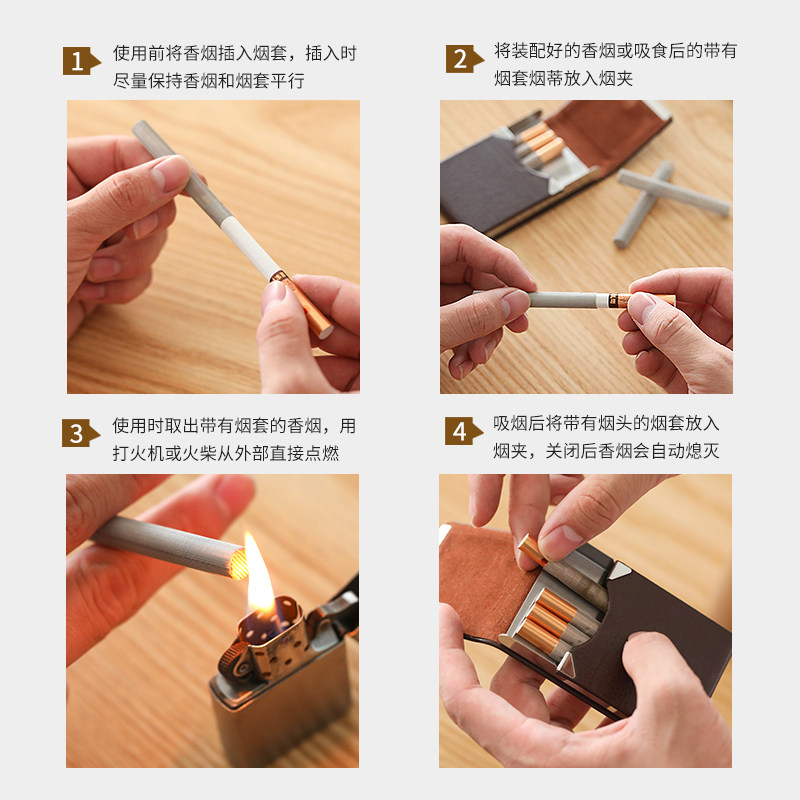 1 使用前将香烟插入烟套，插入时尽量保持香烟和烟套平行

2 将装配好的香烟或吸食后的带有烟套烟蒂放入烟夹

3 使用时取出带有烟套的香烟，用打火机或火柴从外部直接点燃

4 吸烟后将带有烟头的烟套放入烟夹，关闭后香烟会自动熄灭