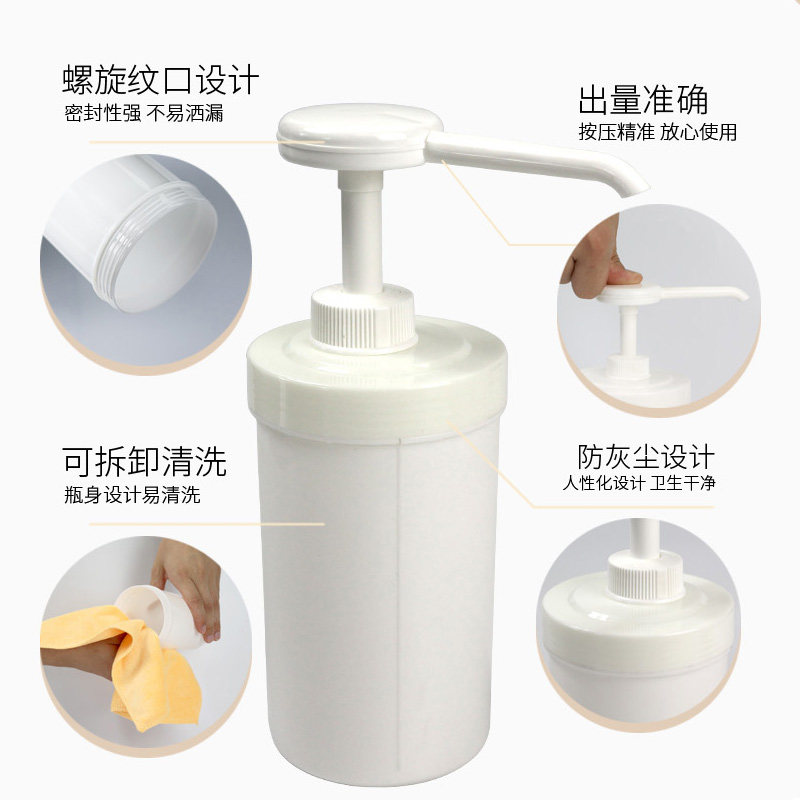 螺旋纹口设计
密封性强 不易洒漏

出量准确
按压精准 放心使用

可拆卸清洗
瓶身设计易清洗

防灰尘设计
人性化设计 卫生干净