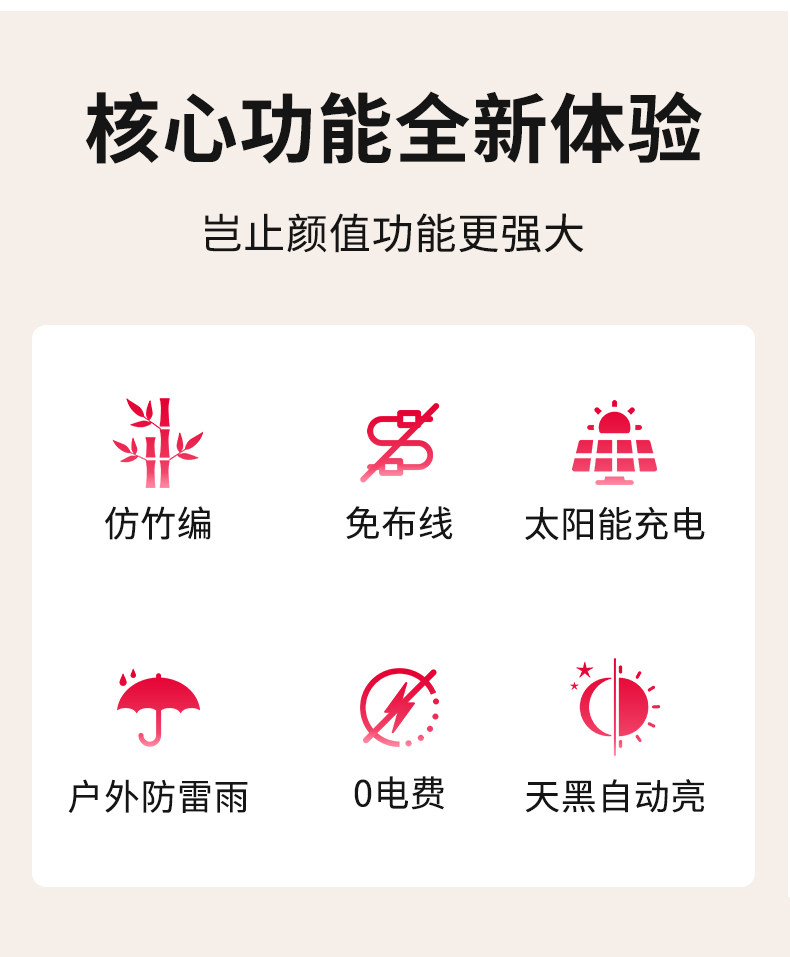 核心功能全新体验

岂止颜值功能更强大

仿竹编

免布线

太阳能充电

户外防雷雨

0电费

天黑自动亮