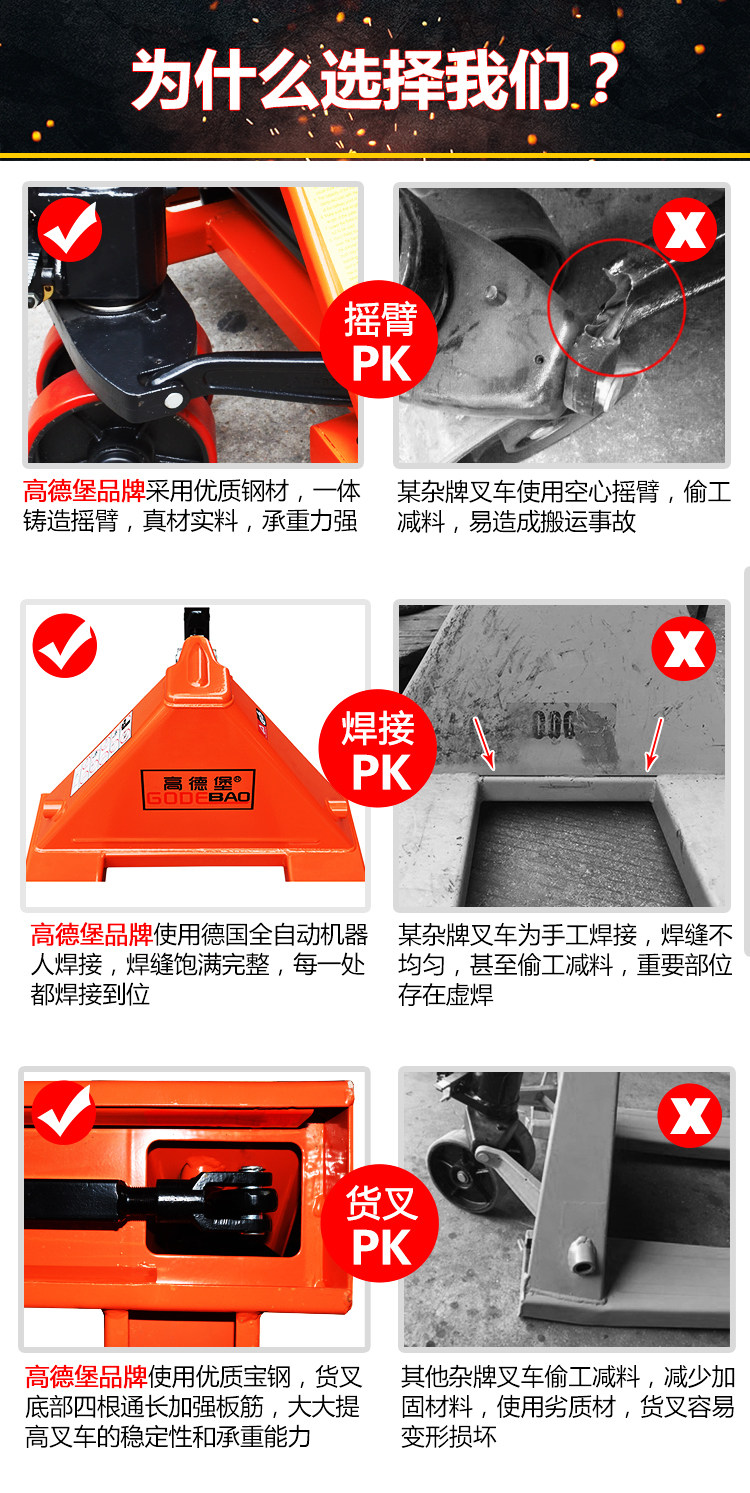 为什么选择我们？

摇臂
PK

高德堡品牌采用优质钢材，一体铸造摇臂，真材实料，承重力强

某杂牌叉车使用空心摇臂，偷工减料，易造成搬运事故

焊接
PK

高德堡®
GODEBAO

高德堡品牌使用德国全自动机器人焊接，焊缝饱满完整，每一处都焊接到位

某杂牌叉车为手工焊接，焊缝不均匀，甚至偷工减料，重要部位存在虚焊

货叉
PK

高德堡品牌使用优质宝钢，货叉底部四根通长加强板筋，大大提高叉车的稳定性和承重能力

其他杂牌叉车偷工减料，减少加固材料，使用劣质材，货叉容易变形损坏