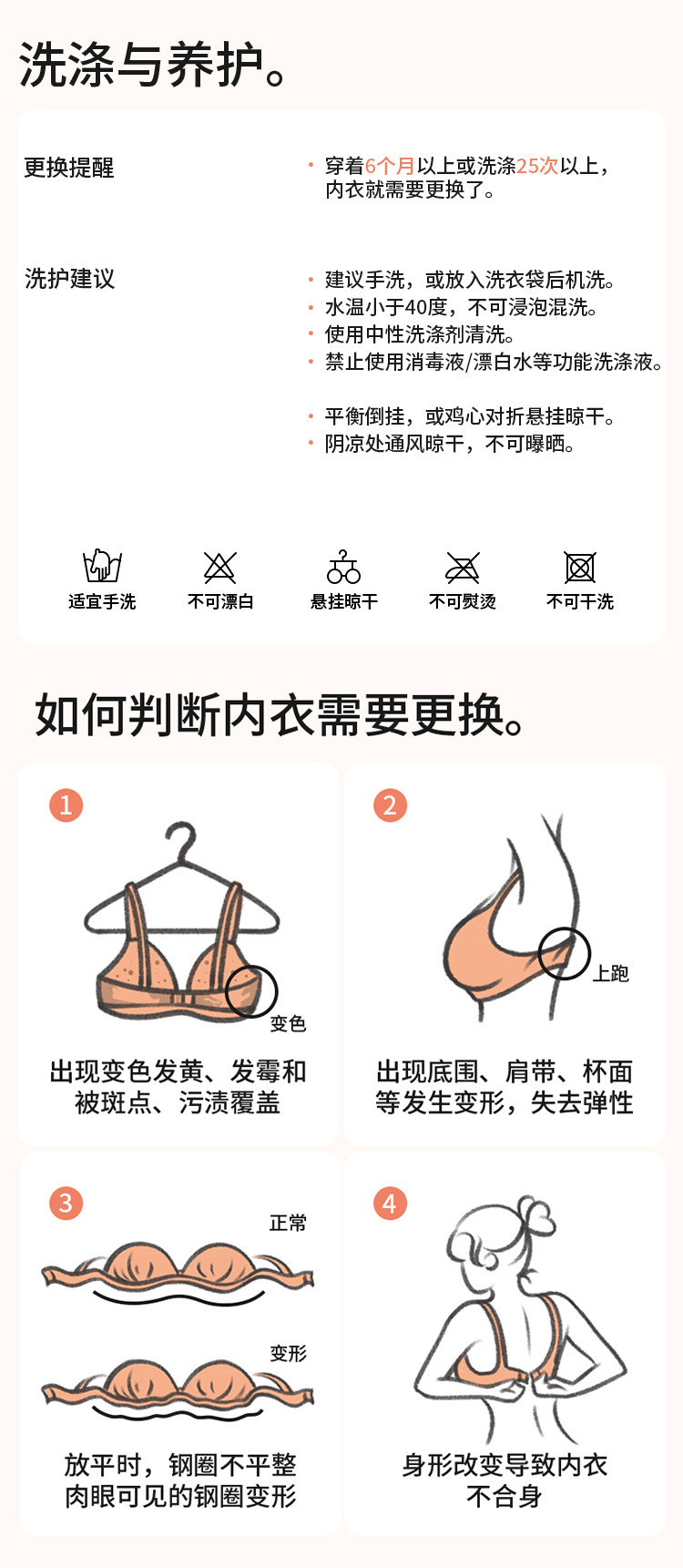 洗涤与养护。

更换提醒

· 穿着6个月以上或洗涤25次以上，内衣就需要更换了。

洗护建议

· 建议手洗，或放入洗衣袋后机洗。
· 水温小于40度，不可浸泡混洗。
· 使用中性洗涤剂清洗。
· 禁止使用消毒液/漂白水等功能洗涤液。

· 平衡倒挂，或鸡心对折悬挂晾干。
· 阴凉处通风晾干，不可曝晒。

适宜手洗　不可漂白　悬挂晾干　不可熨烫　不可干洗

如何判断内衣需要更换。

1
变色
出现变色发黄、发霉和被斑点、污渍覆盖

2
上跑
出现底围、肩带、杯面等发生变形，失去弹性

3
正常
变形
放平时，钢圈不平整肉眼可见的钢圈变形

4
身形改变导致内衣不合身