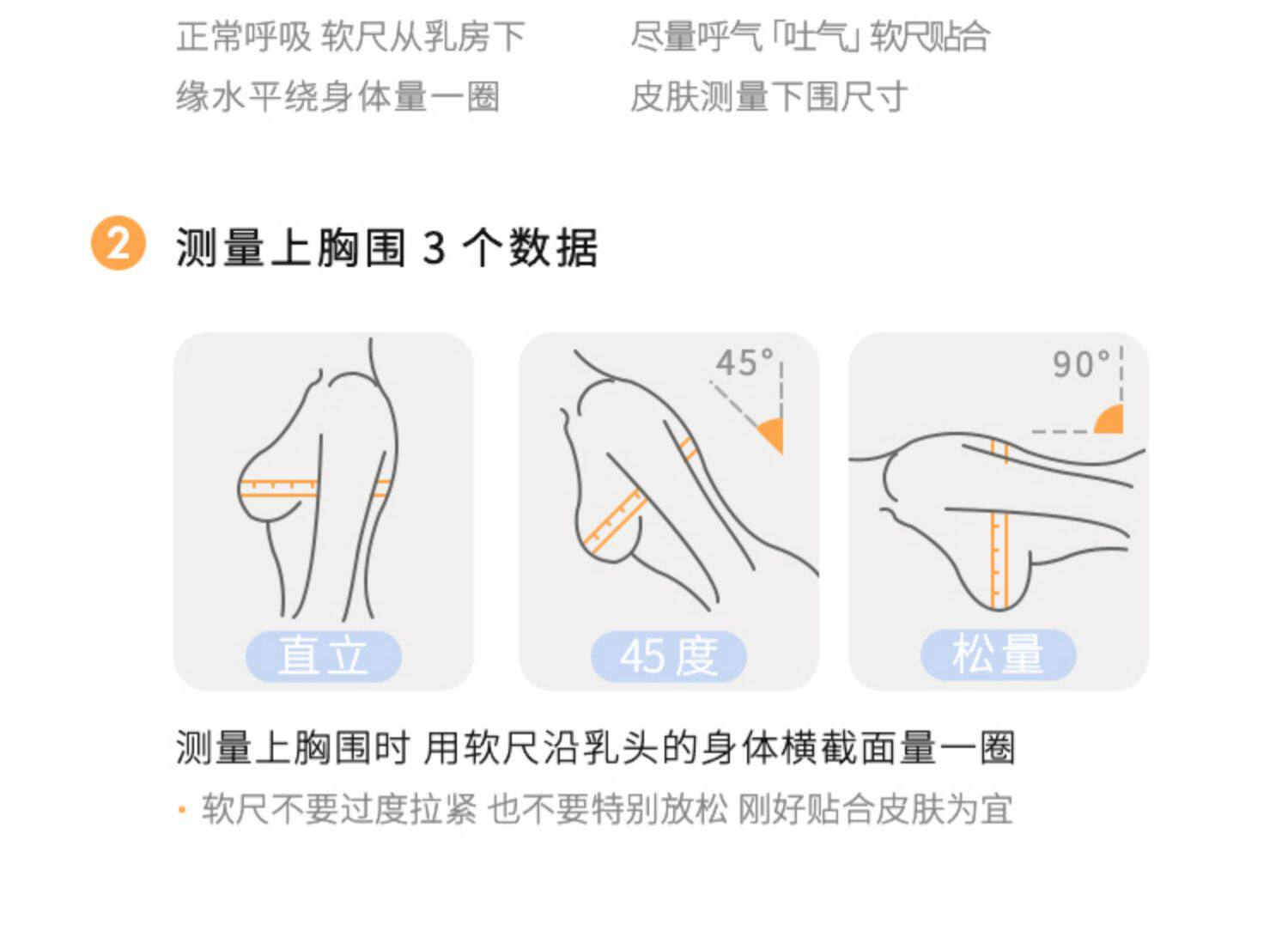 正常呼吸 软尺从乳房下缘水平绕身体量一圈

尽量呼气「吐气」软尺贴合皮肤测量下围尺寸

2 测量上胸围 3 个数据

45°

90°

直立

45度

松量

测量上胸围时 用软尺沿乳头的身体横截面量一圈

· 软尺不要过度拉紧 也不要特别放松 刚好贴合皮肤为宜