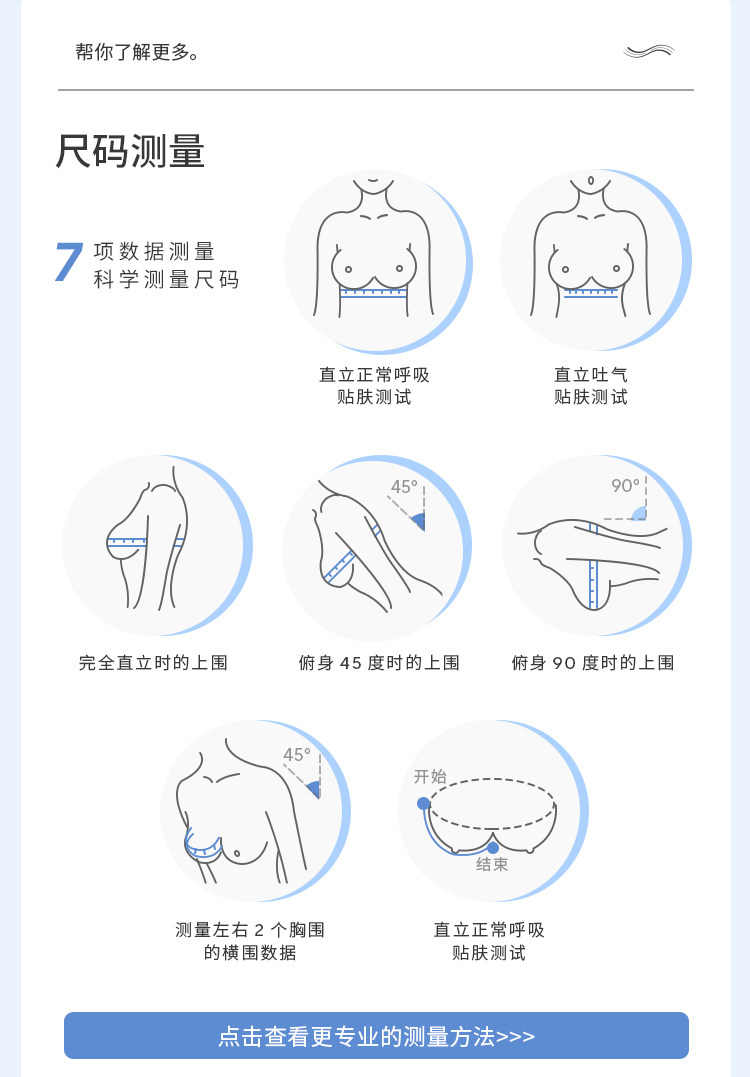 帮你了解更多。

尺码测量

7 项数据测量
科学测量尺码

直立正常呼吸
贴肤测试

直立吐气
贴肤测试

完全直立时的上围

45°
俯身 45 度时的上围

90°
俯身 90 度时的上围

45°
测量左右 2 个胸围
的横围数据

开始
结束
直立正常呼吸
贴肤测试

点击查看更专业的测量方法>>>