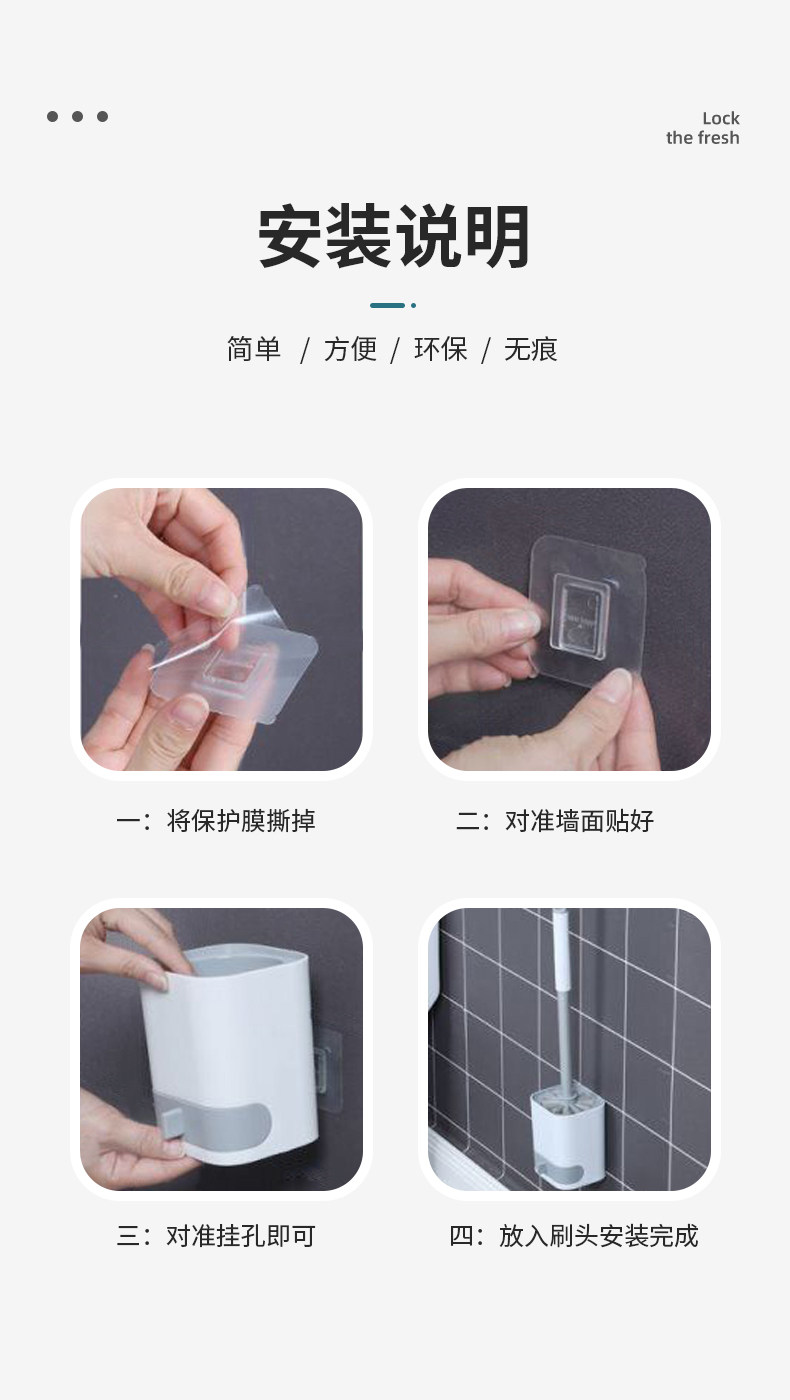 Lock
the fresh

安装说明

简单 / 方便 / 环保 / 无痕

一：将保护膜撕掉

二：对准墙面贴好

三：对准挂孔即可

四：放入刷头安装完成