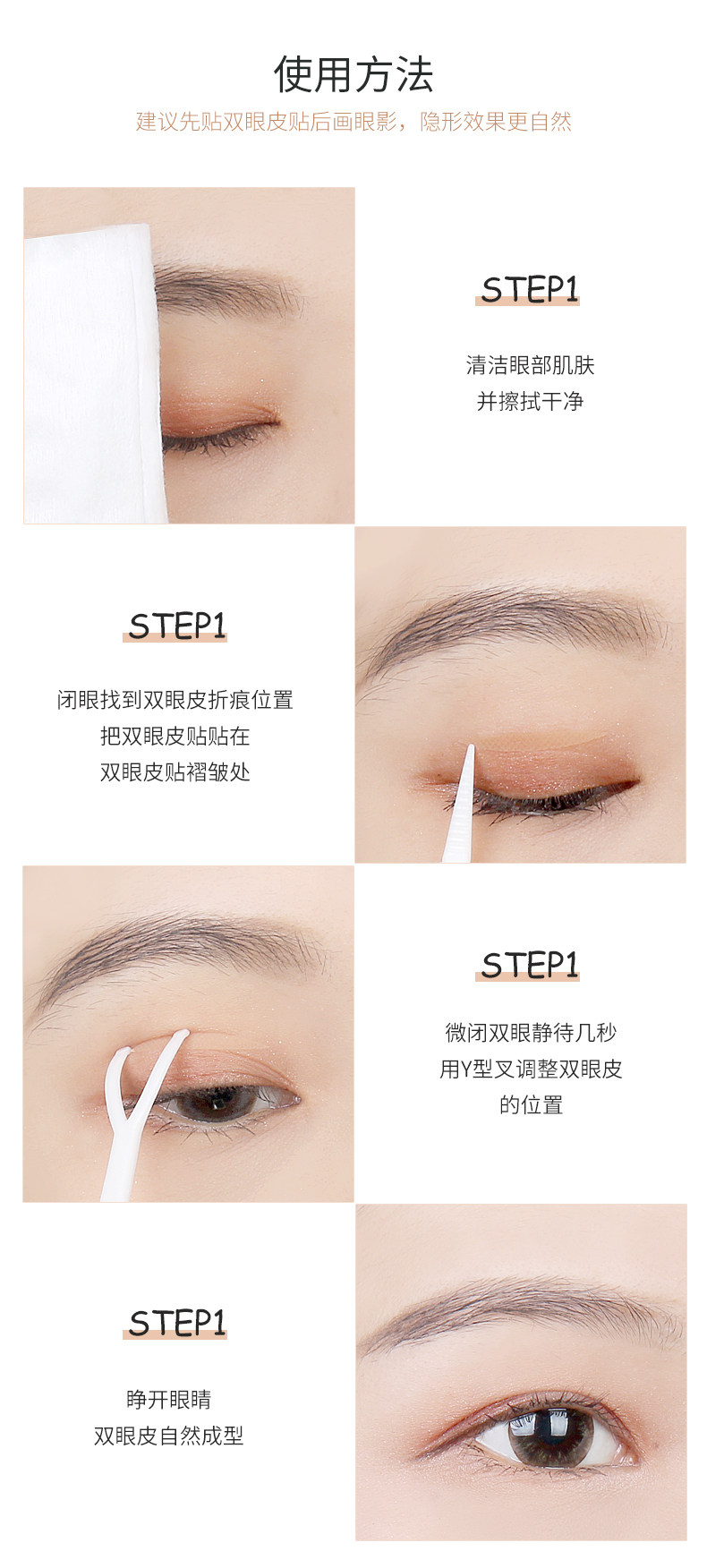 使用方法

建议先贴双眼皮贴后画眼影，隐形效果更自然

STEP1

清洁眼部肌肤
并擦拭干净

STEP1

闭眼找到双眼皮折痕位置
把双眼皮贴贴在
双眼皮贴褶皱处

STEP1

微闭双眼静待几秒
用Y型叉调整双眼皮
的位置

STEP1

睁开眼睛
双眼皮自然成型