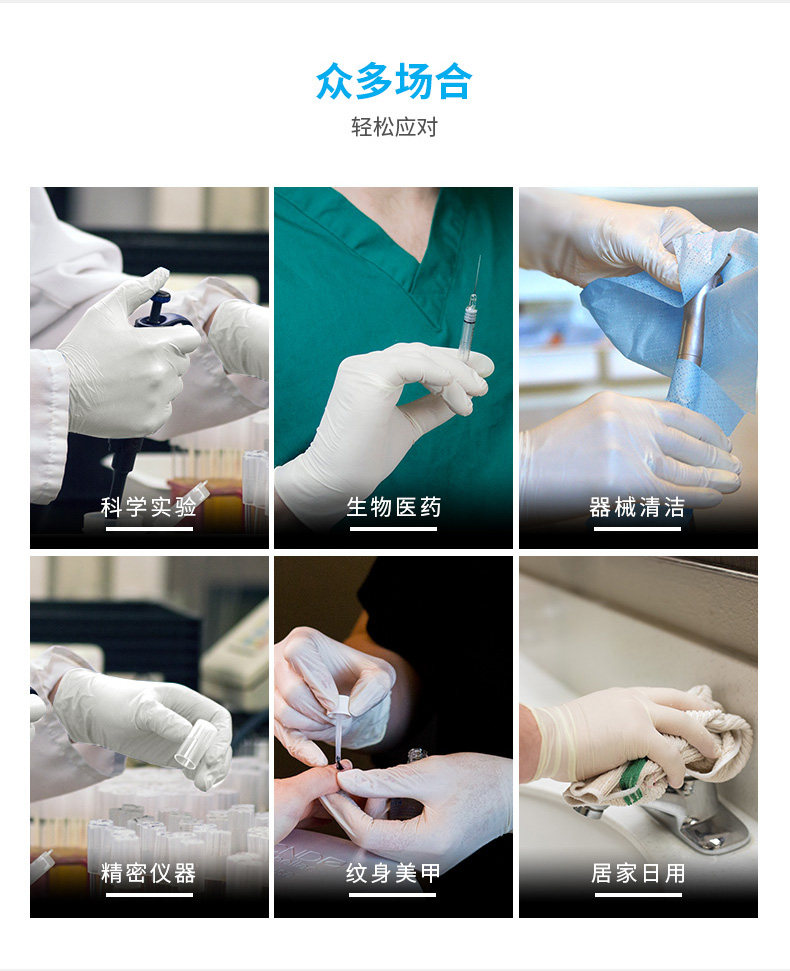 众多场合

轻松应对

科学实验

生物医药

器械清洁

精密仪器

纹身美甲

居家日用