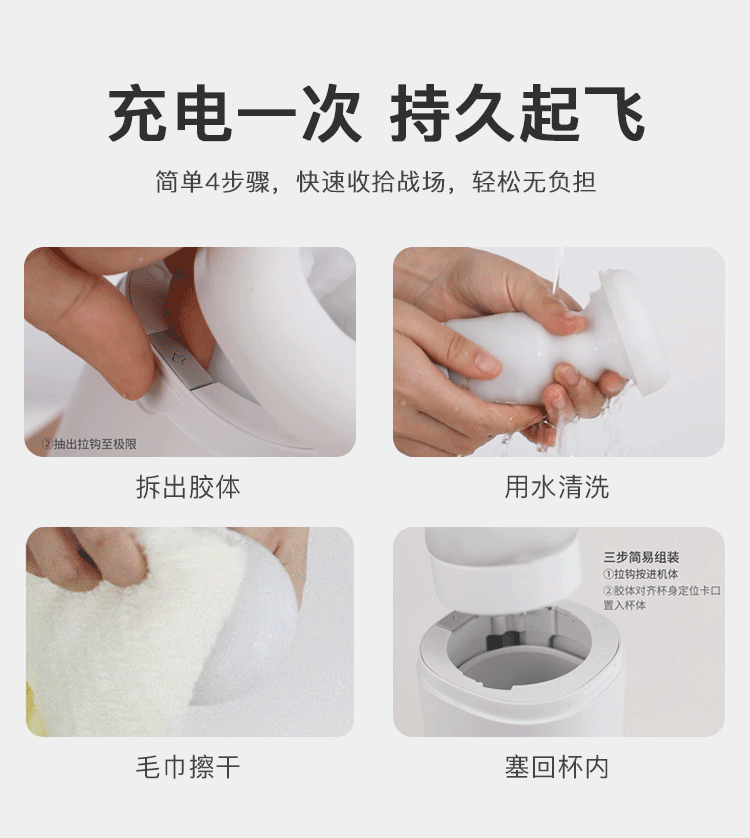 充电一次 持久起飞

简单4步骤，快速收拾战场，轻松无负担

②抽出拉钩至极限

拆出胶体

用水清洗

毛巾擦干

三步简易组装
①拉钩按进机体
②胶体对齐杯身定位卡口置入杯体

塞回杯内