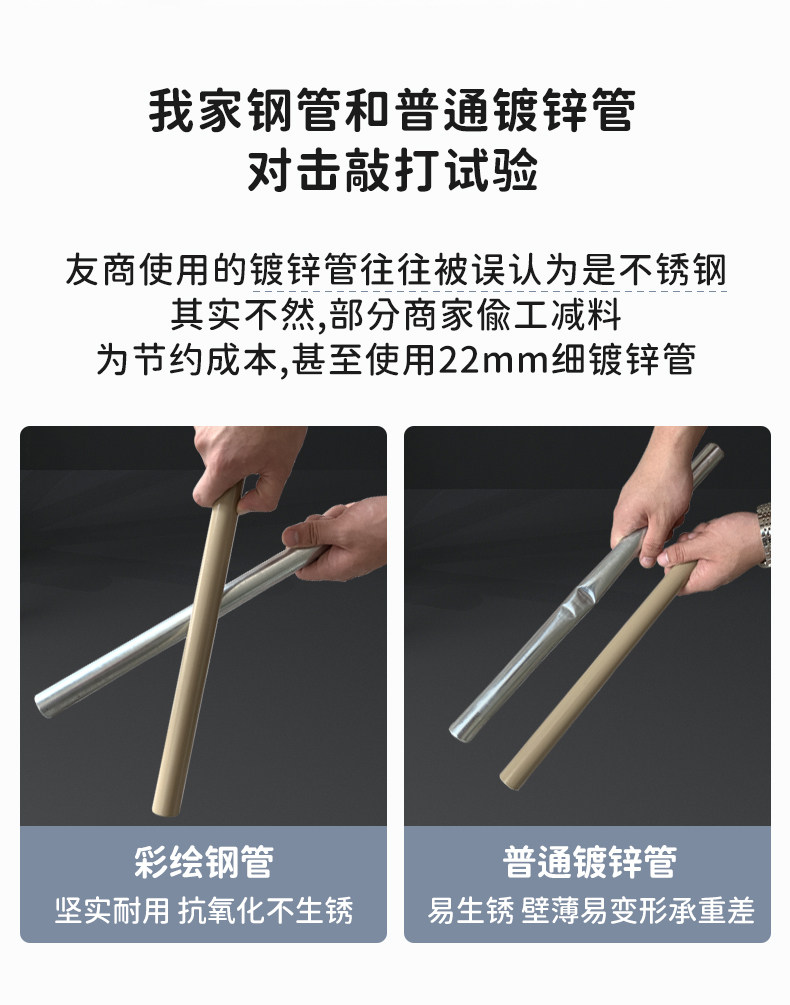 我家钢管和普通镀锌管
对击敲打试验

友商使用的镀锌管往往被误认为是不锈钢
其实不然,部分商家偷工减料
为节约成本,甚至使用22mm细镀锌管

彩绘钢管
坚实耐用 抗氧化不生锈

普通镀锌管
易生锈 壁薄易变形承重差