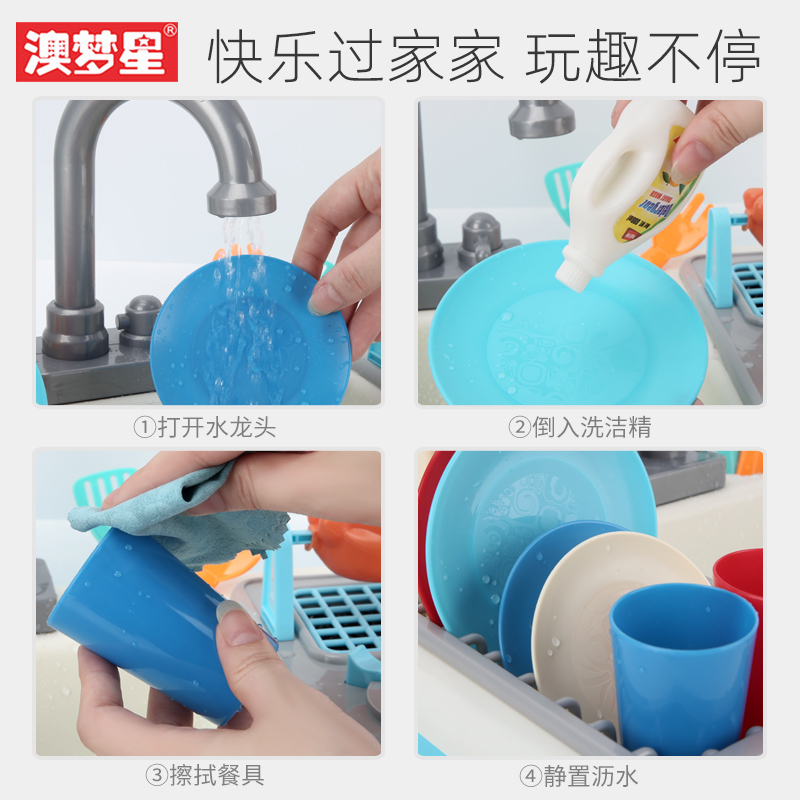 澳梦星®

快乐过家家 玩趣不停

①打开水龙头

②倒入洗洁精

③擦拭餐具

④静置沥水