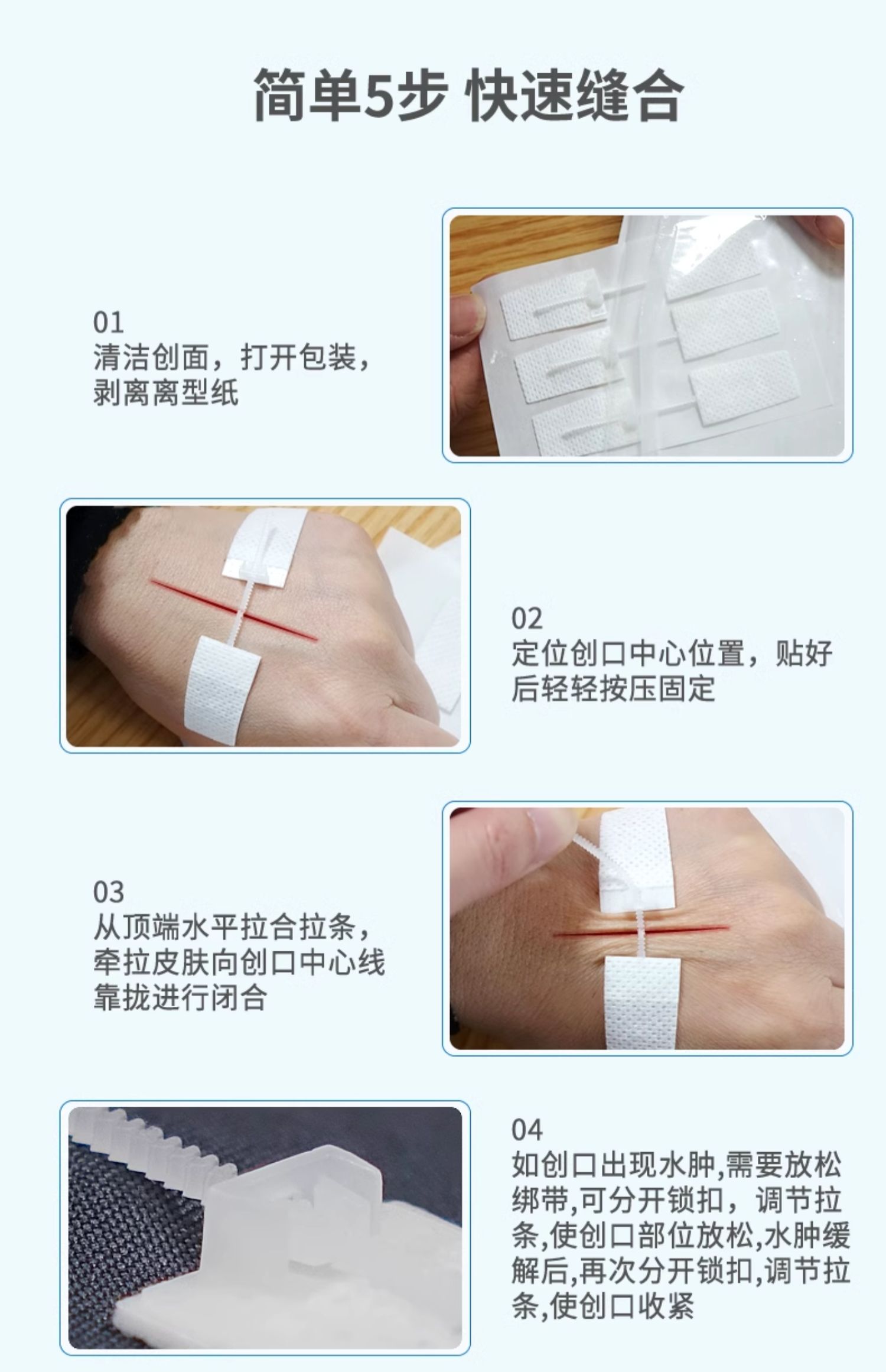 简单5步 快速缝合

01
清洁创面，打开包装，剥离离型纸

02
定位创口中心位置，贴好后轻轻按压固定

03
从顶端水平拉合拉条，牵拉皮肤向创口中心线靠拢进行闭合

04
如创口出现水肿,需要放松绑带,可分开锁扣，调节拉条,使创口部位放松,水肿缓解后,再次分开锁扣,调节拉条,使创口收紧