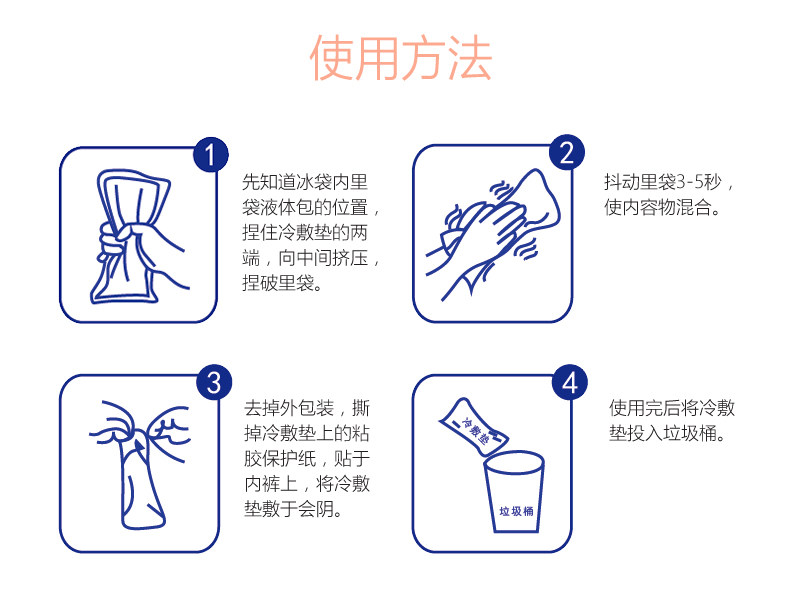 使用方法

1

先知道冰袋内里袋液体包的位置，捏住冷敷垫的两端，向中间挤压，捏破里袋。

2

抖动里袋3-5秒，使内容物混合。

3

去掉外包装，撕掉冷敷垫上的粘胶保护纸，贴于内裤上，将冷敷垫敷于会阴。

4

冷敷垫

垃圾桶

使用完后将冷敷垫投入垃圾桶。