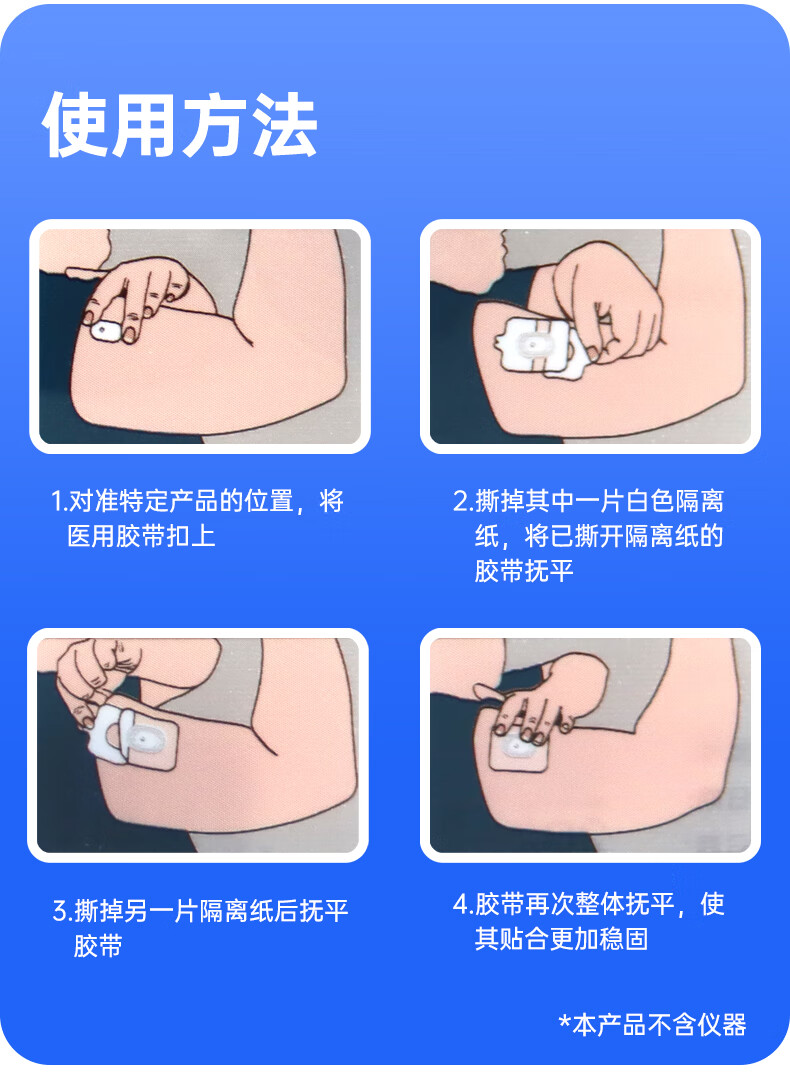 使用方法

1.对准特定产品的位置，将医用胶带扣上

2.撕掉其中一片白色隔离纸，将已撕开隔离纸的胶带抚平

3.撕掉另一片隔离纸后抚平胶带

4.胶带再次整体抚平，使其贴合更加稳固

*本产品不含仪器