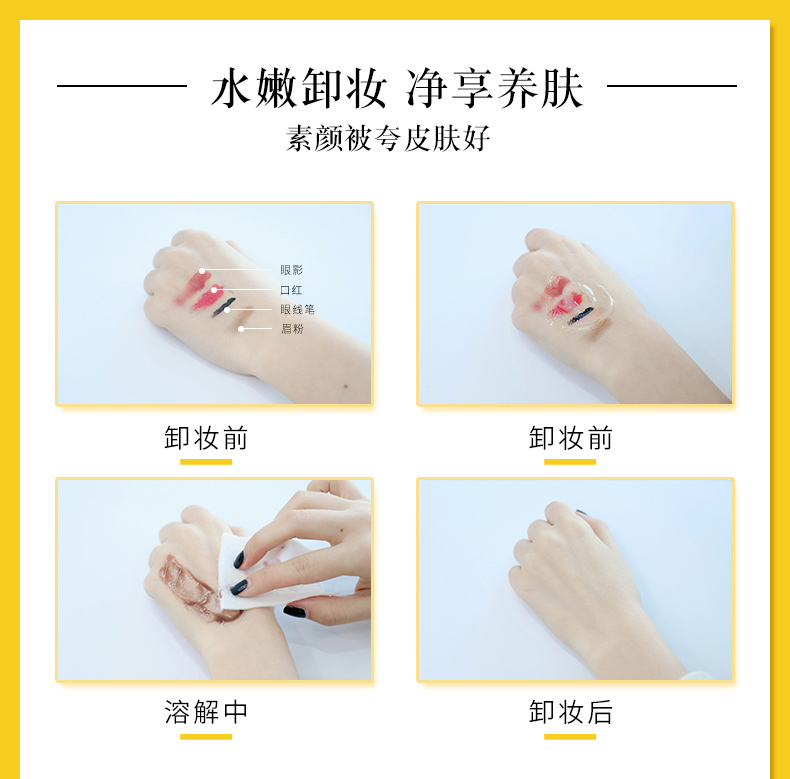 水嫩卸妆 净享养肤

素颜被夸皮肤好

眼影
口红
眼线笔
眉粉

卸妆前

卸妆前

溶解中

卸妆后