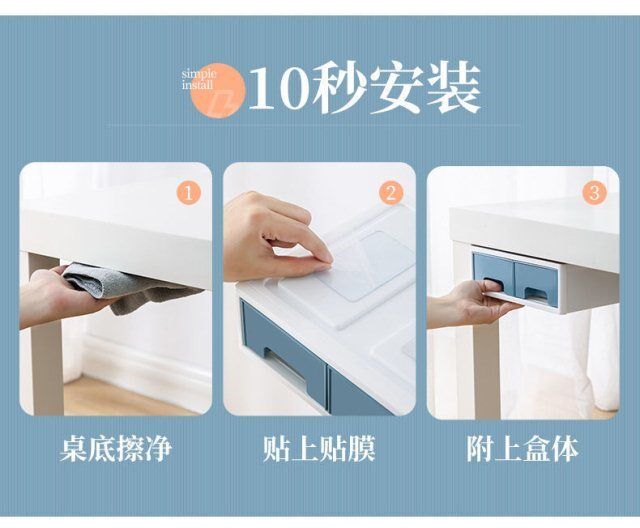 simple install
10秒安装

1
2
3

桌底擦净
贴上贴膜
附上盒体