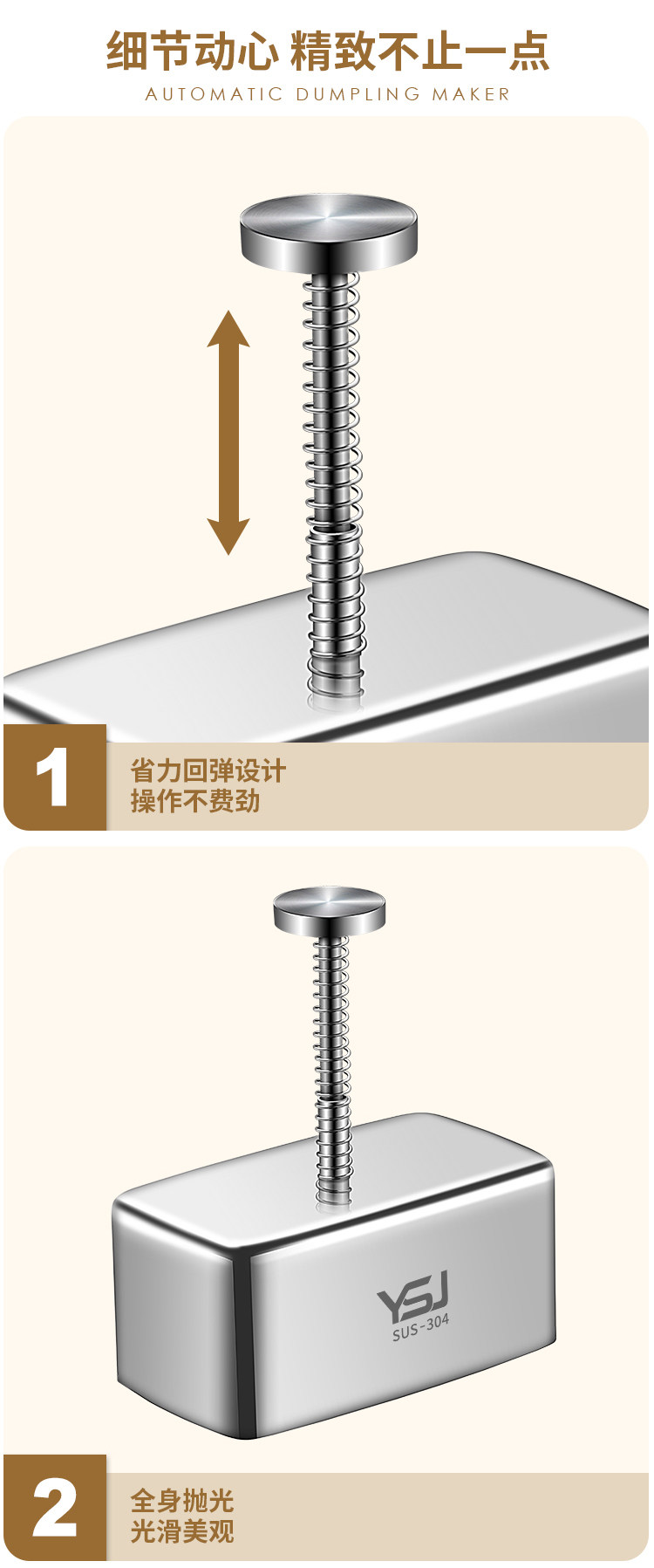 细节动心 精致不止一点
AUTOMATIC DUMPLING MAKER

1
省力回弹设计
操作不费劲

YSJ
SUS-304

2
全身抛光
光滑美观