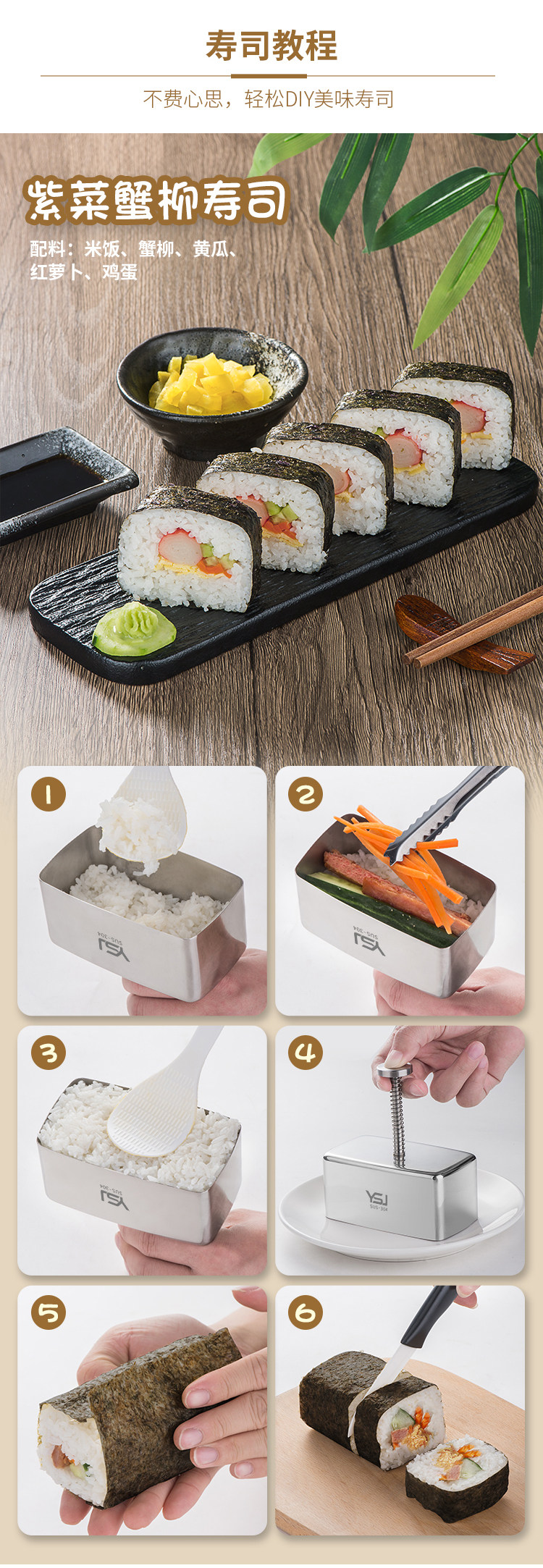 寿司教程

不费心思，轻松DIY美味寿司

紫菜蟹柳寿司

配料：米饭、蟹柳、黄瓜、红萝卜、鸡蛋

1

YSJ
SUS-304

2

YSJ
SUS-304

3

YSJ
SUS-304

4

YSJ
SUS-304

5

6